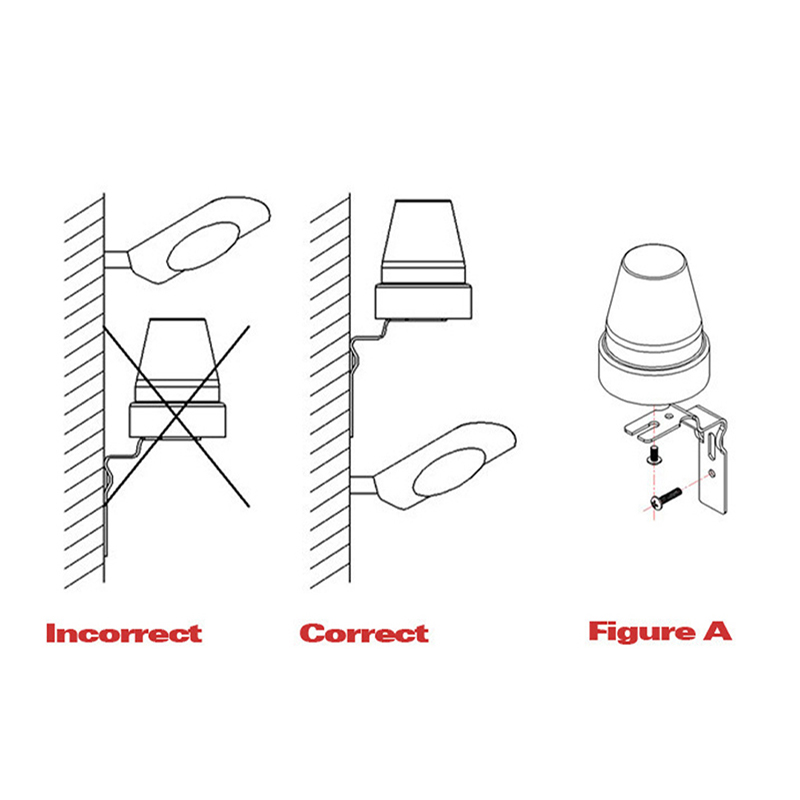 Incorrect

Correct

Figure A