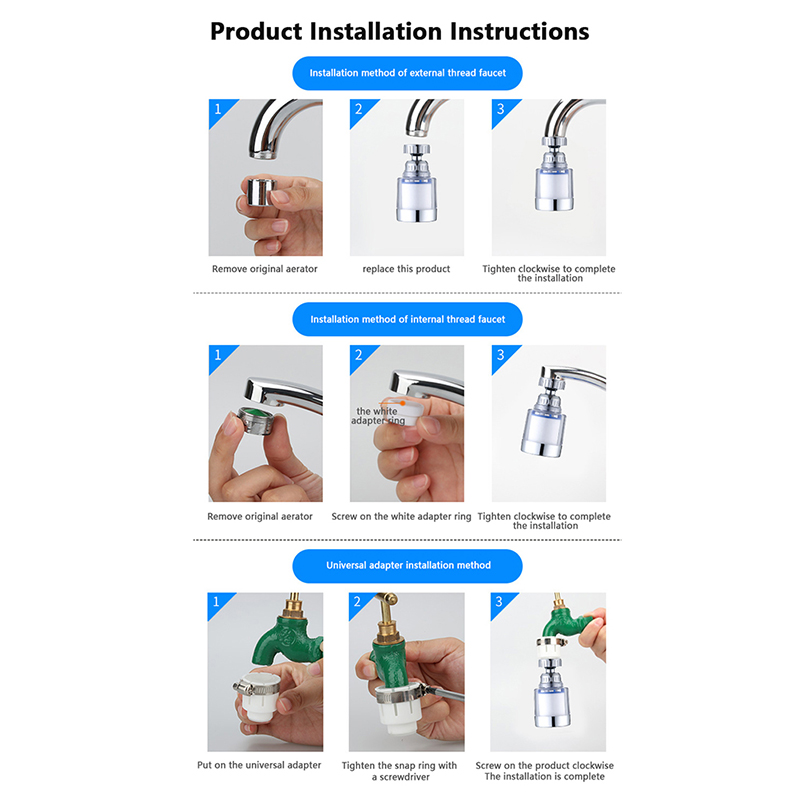 Product Installation Instructions

Installation method of external thread faucet

1

Remove original aerator

2

replace this product

3

Tighten clockwise to complete the installation

Installation method of internal thread faucet

1

Remove original aerator

2

the white adapter ring

Screw on the white adapter ring

3

Tighten clockwise to complete the installation

Universal adapter installation method

1

Put on the universal adapter

2

Tighten the snap ring with a screwdriver

3

Screw on the product clockwise The installation is complete