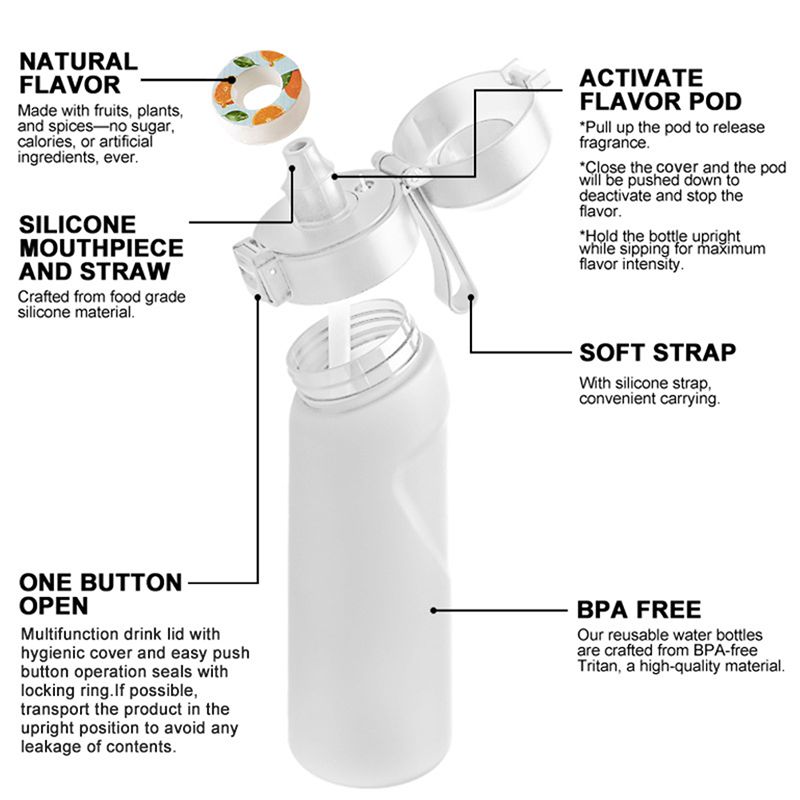 NATURAL FLAVOR
Made with fruits, plants, and spices—no sugar, calories, or artificial ingredients, ever.

SILICONE MOUTHPIECE AND STRAW
Crafted from food grade silicone material.

ONE BUTTON OPEN
Multifunction drink lid with hygienic cover and easy push button operation seals with locking ring.If possible, transport the product in the upright position to avoid any leakage of contents.

ACTIVATE FLAVOR POD
*Pull up the pod to release fragrance.

*Close the cover and the pod will be pushed down to deactivate and stop the flavor.

*Hold the bottle upright while sipping for maximum flavor intensity.

SOFT STRAP
With silicone strap, convenient carrying.

BPA FREE
Our reusable water bottles are crafted from BPA-free Tritan, a high-quality material.