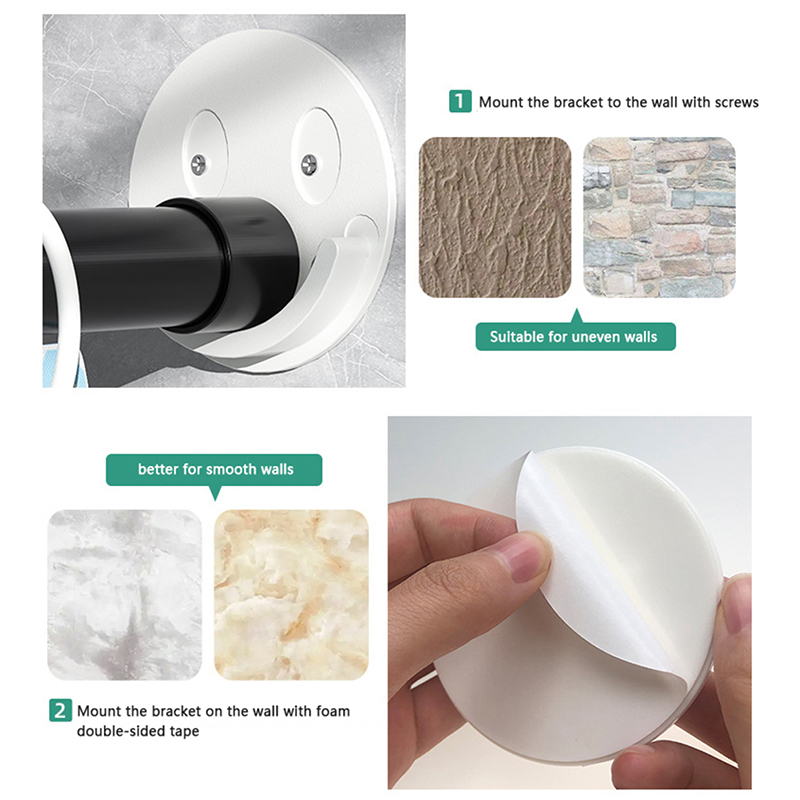 1 Mount the bracket to the wall with screws

Suitable for uneven walls

better for smooth walls

2 Mount the bracket on the wall with foam double-sided tape