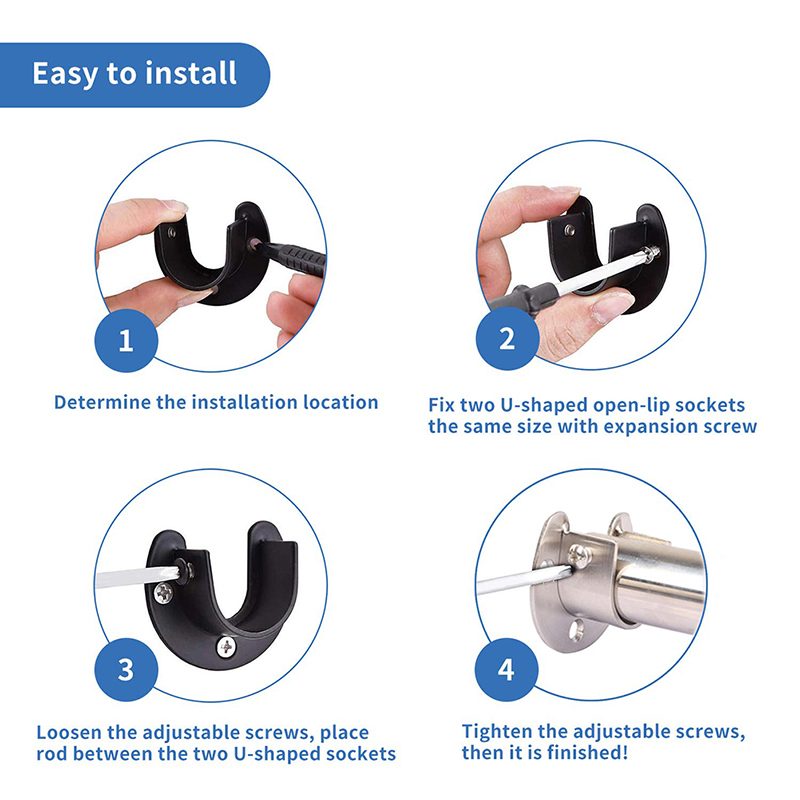 Easy to install

1

Determine the installation location

2

Fix two U-shaped open-lip sockets the same size with expansion screw

3

Loosen the adjustable screws, place rod between the two U-shaped sockets

4

Tighten the adjustable screws, then it is finished!