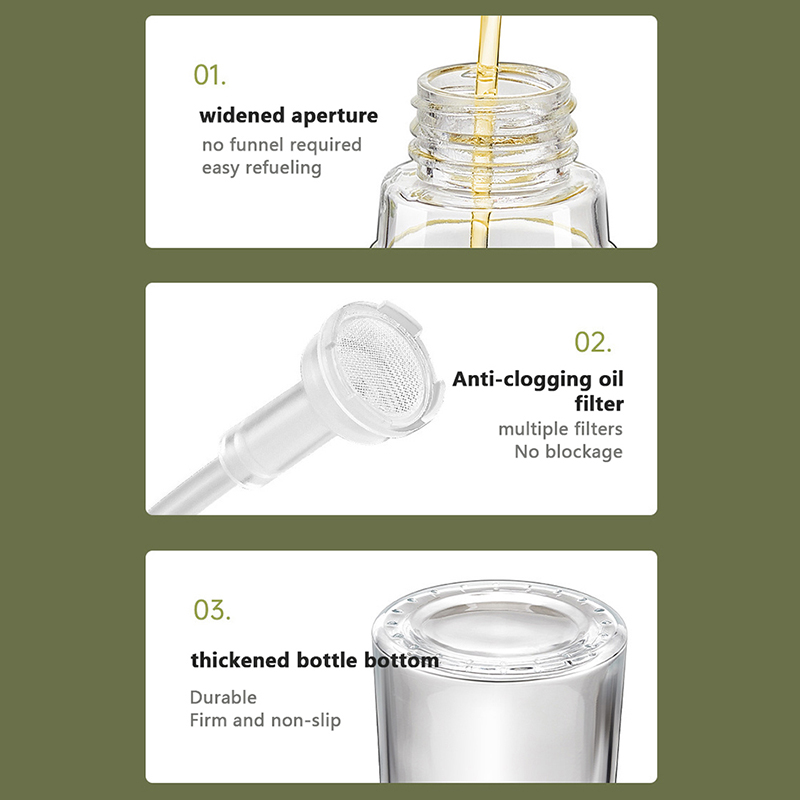 01.

widened aperture

no funnel required
easy refueling

02.

Anti-clogging oil filter

multiple filters
No blockage

03.

thickened bottle bottom

Durable
Firm and non-slip