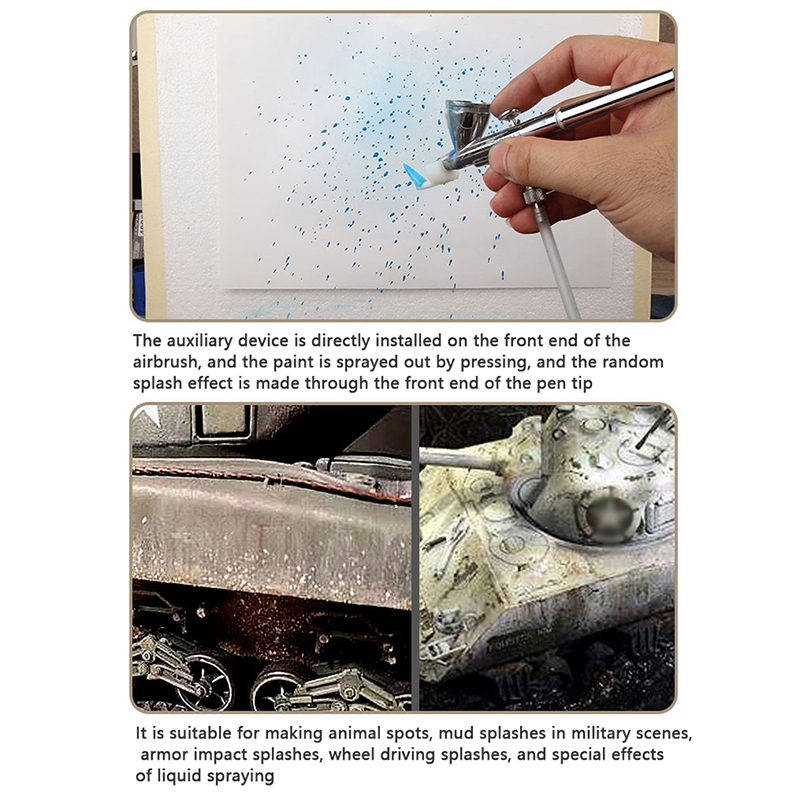 The auxiliary device is directly installed on the front end of the airbrush, and the paint is sprayed out by pressing, and the random splash effect is made through the front end of the pen tip

It is suitable for making animal spots, mud splashes in military scenes, armor impact splashes, wheel driving splashes, and special effects of liquid spraying