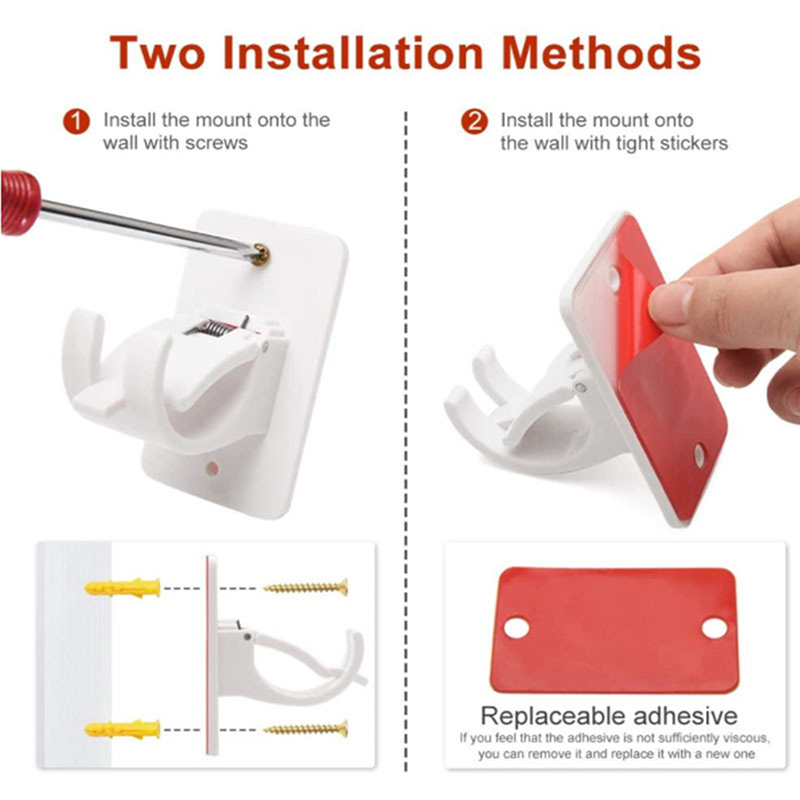 Two Installation Methods

1 Install the mount onto the wall with screws

2 Install the mount onto the wall with tight stickers

Replaceable adhesive
If you feel that the adhesive is not sufficiently viscous, you can remove it and replace it with a new one