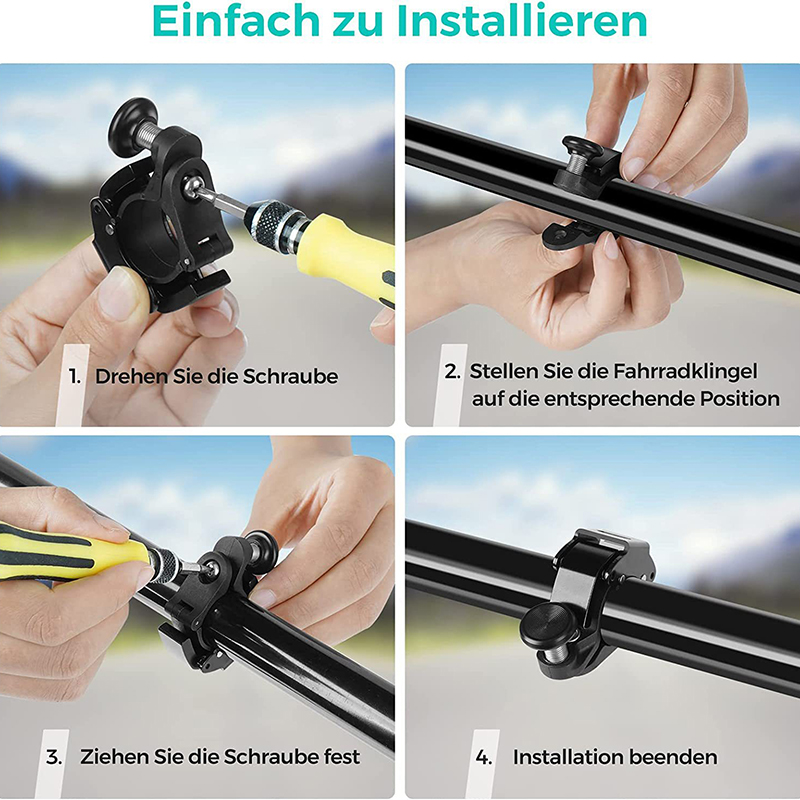 Einfach zu Installieren

1. Drehen Sie die Schraube

2. Stellen Sie die Fahrradklingel auf die entsprechende Position

3. Ziehen Sie die Schraube fest

4. Installation beenden