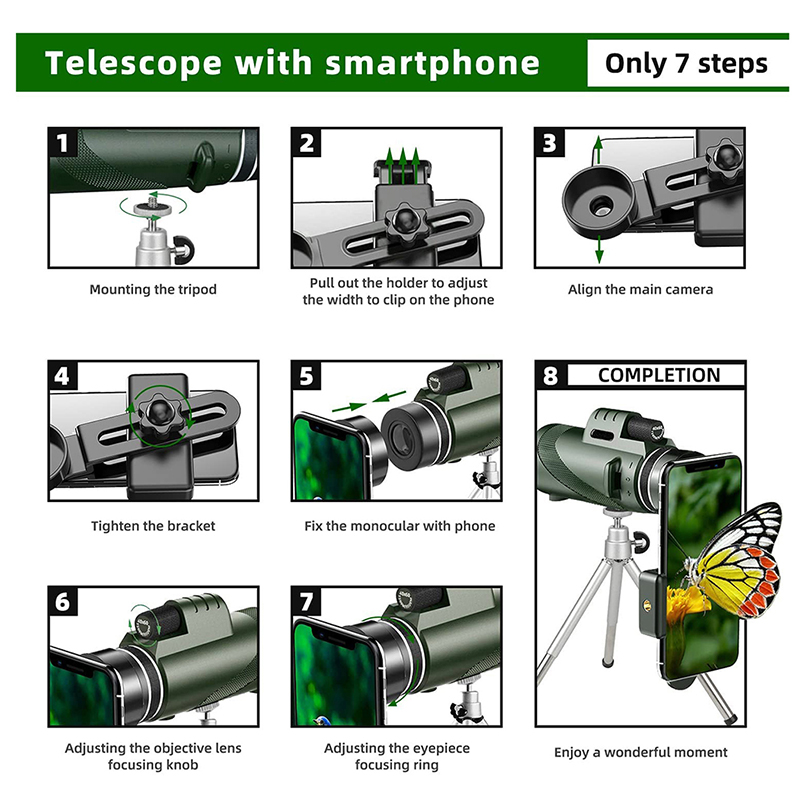 Telescope with smartphone

Only 7 steps

1

Mounting the tripod

2

Pull out the holder to adjust the width to clip on the phone

3

Align the main camera

4

Tighten the bracket

5

Fix the monocular with phone

8 COMPLETION

6

Adjusting the objective lens focusing knob

7

Adjusting the eyepiece focusing ring

Enjoy a wonderful moment