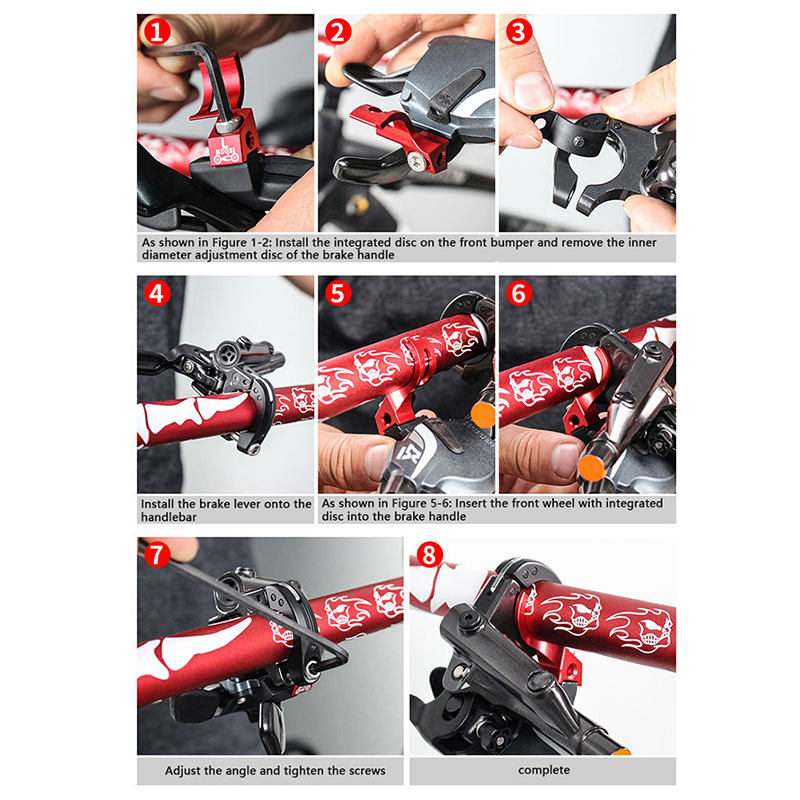 1

2

3

As shown in Figure 1-2: Install the integrated disc on the front bumper and remove the inner diameter adjustment disc of the brake handle

4

5

6

Install the brake lever onto the handlebar

As shown in Figure 5-6: Insert the front wheel with integrated disc into the brake handle

7

8

Adjust the angle and tighten the screws

complete