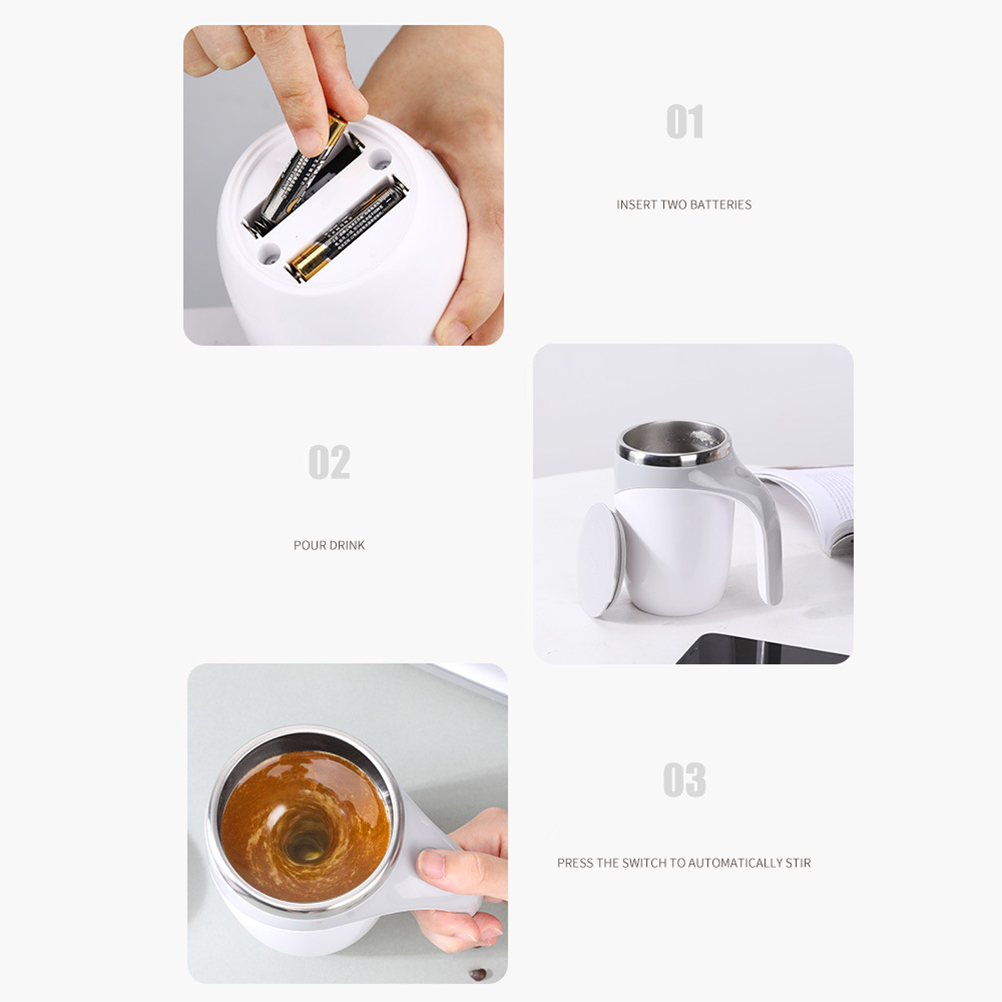 01

INSERT TWO BATTERIES

02

POUR DRINK

03

PRESS THE SWITCH TO AUTOMATICALLY STIR