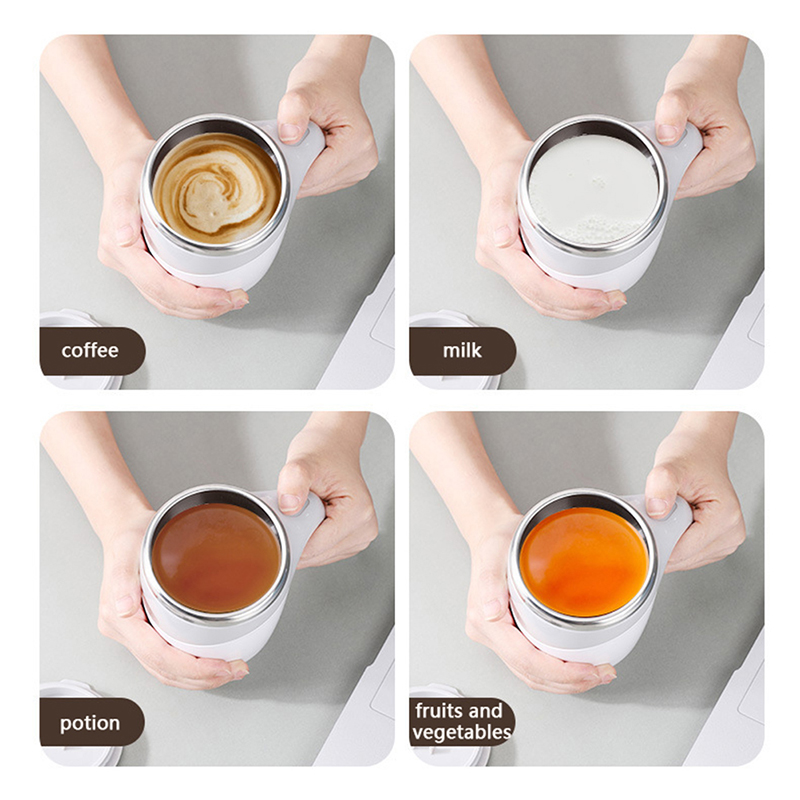 coffee

milk

potion

fruits and vegetables