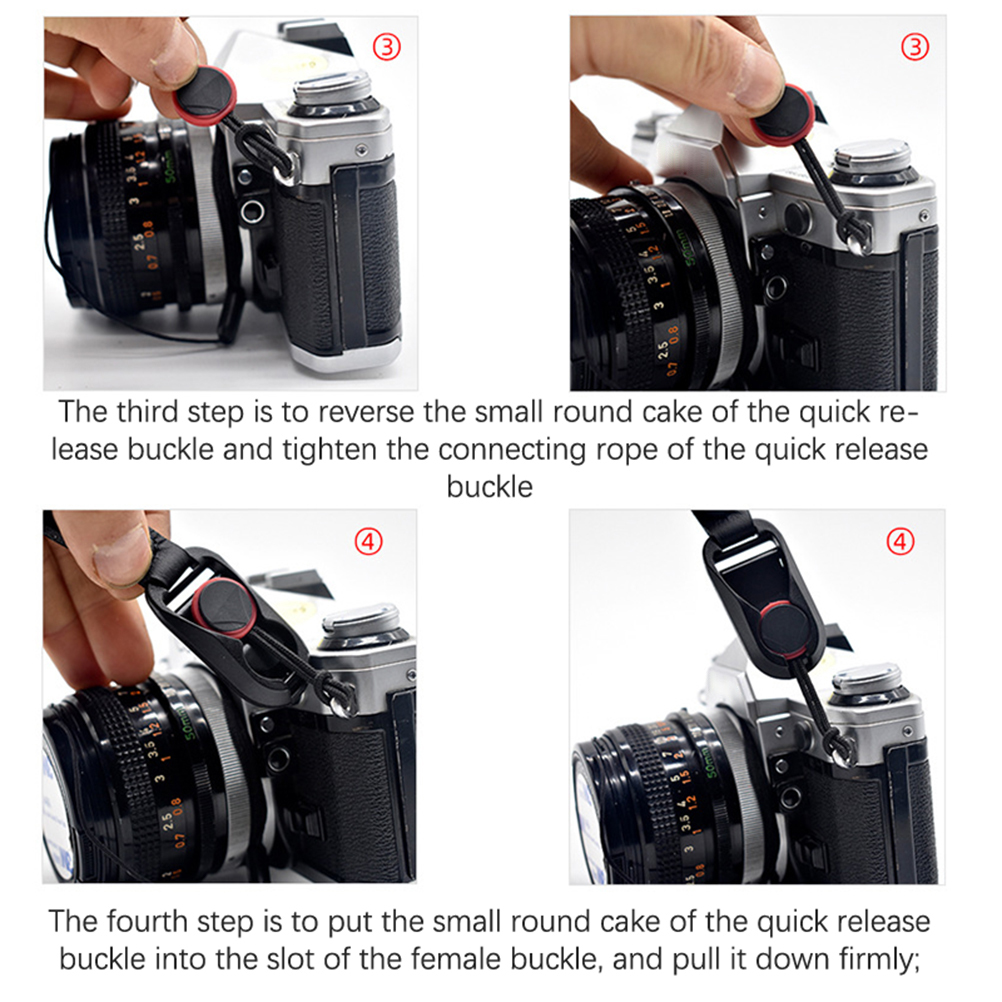 ③

③

The third step is to reverse the small round cake of the quick release buckle and tighten the connecting rope of the quick release buckle

④

④

The fourth step is to put the small round cake of the quick release buckle into the slot of the female buckle, and pull it down firmly;