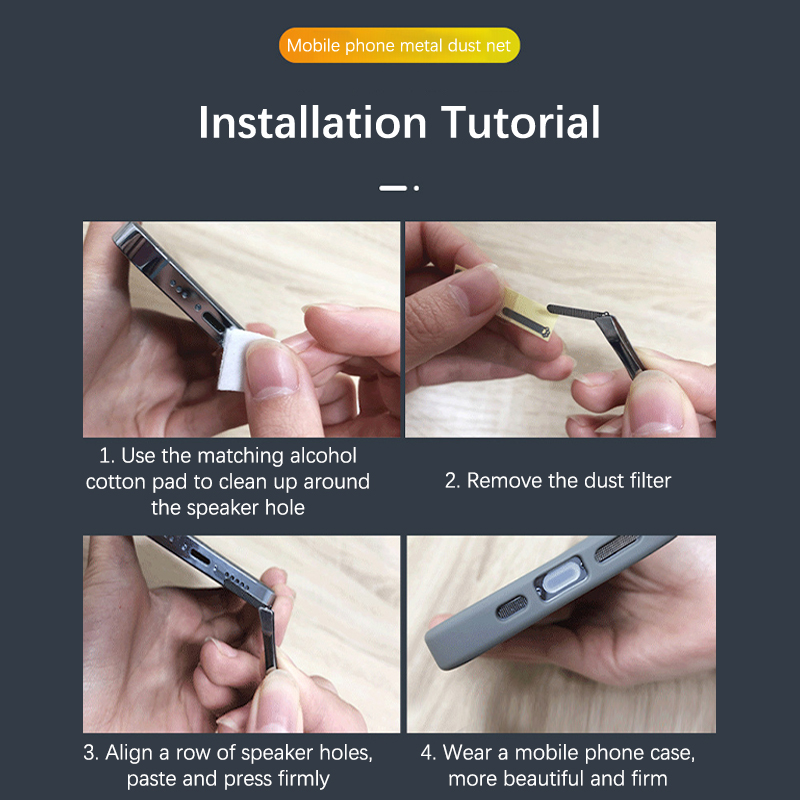 Mobile phone metal dust net

Installation Tutorial

1. Use the matching alcohol cotton pad to clean up around the speaker hole

2. Remove the dust filter

3. Align a row of speaker holes, paste and press firmly

4. Wear a mobile phone case, more beautiful and firm