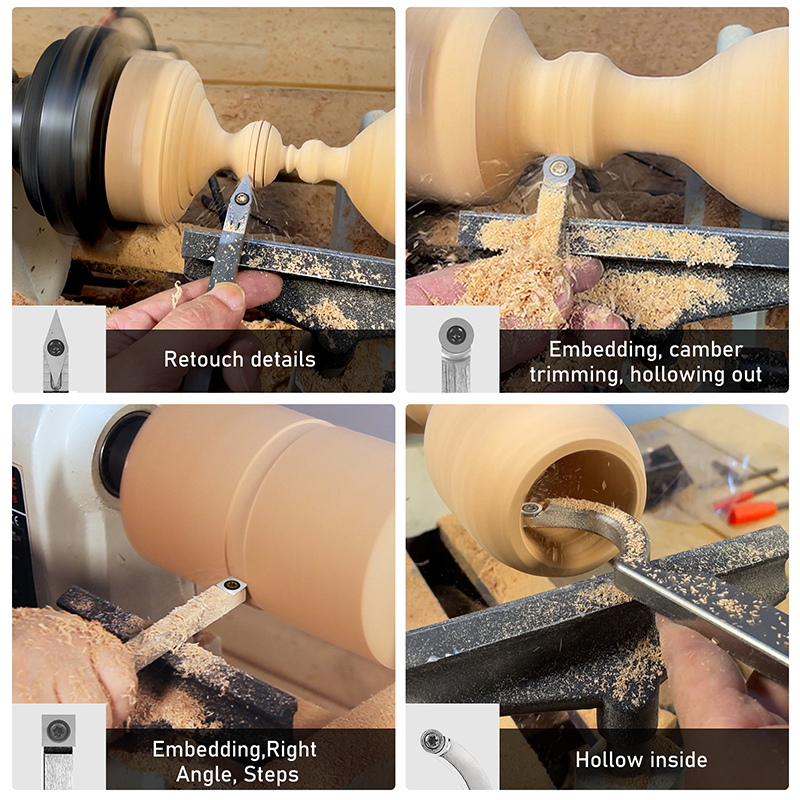 Retouch details

Embedding, camber trimming, hollowing out

Embedding,Right Angle, Steps

Hollow inside