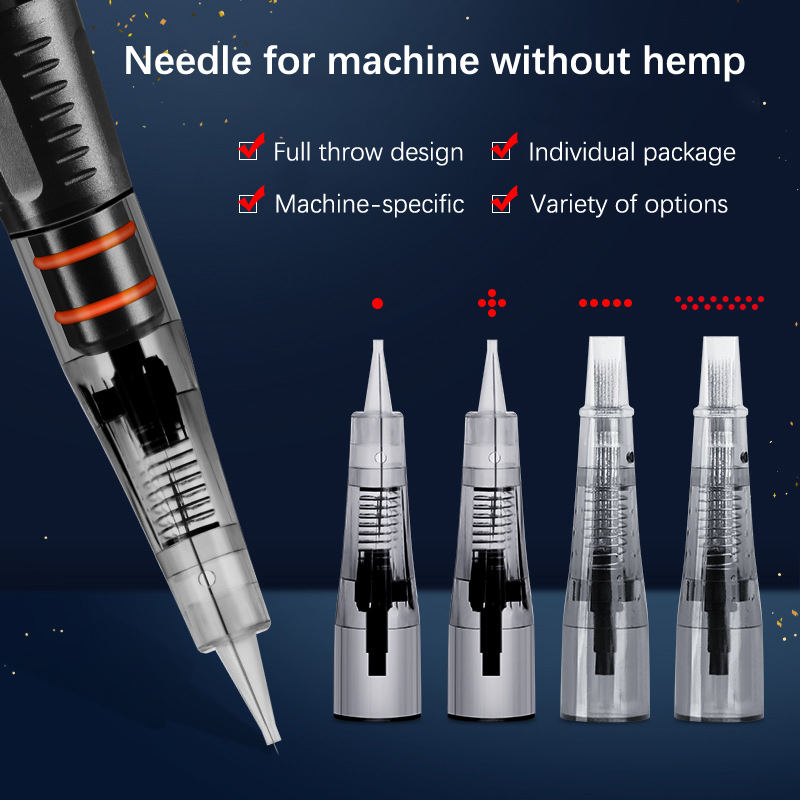 Needle for machine without hemp

Full throw design
Individual package
Machine-specific
Variety of options