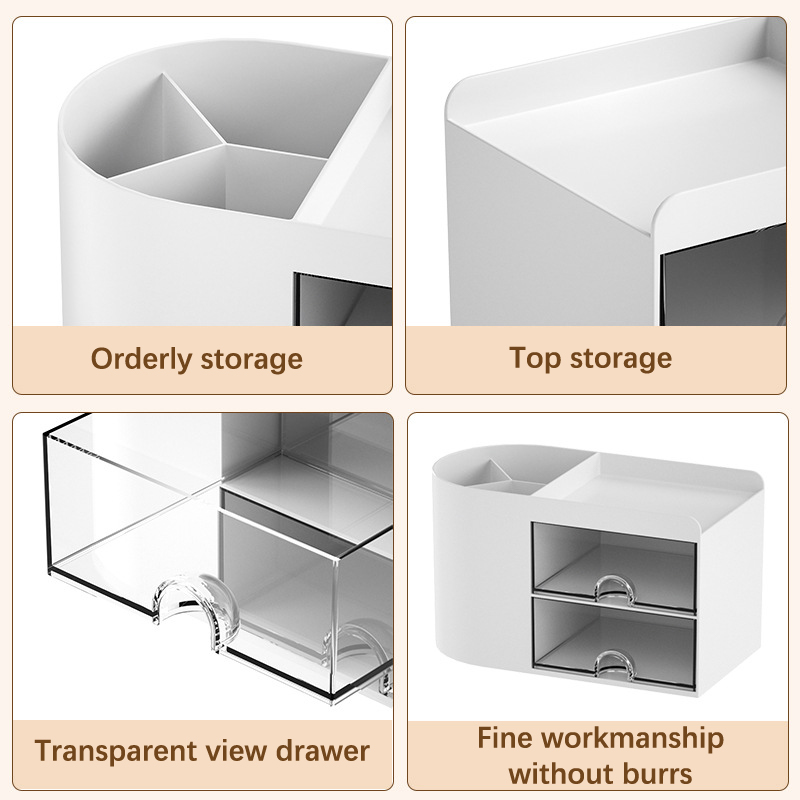 Orderly storage

Top storage

Transparent view drawer

Fine workmanship without burrs