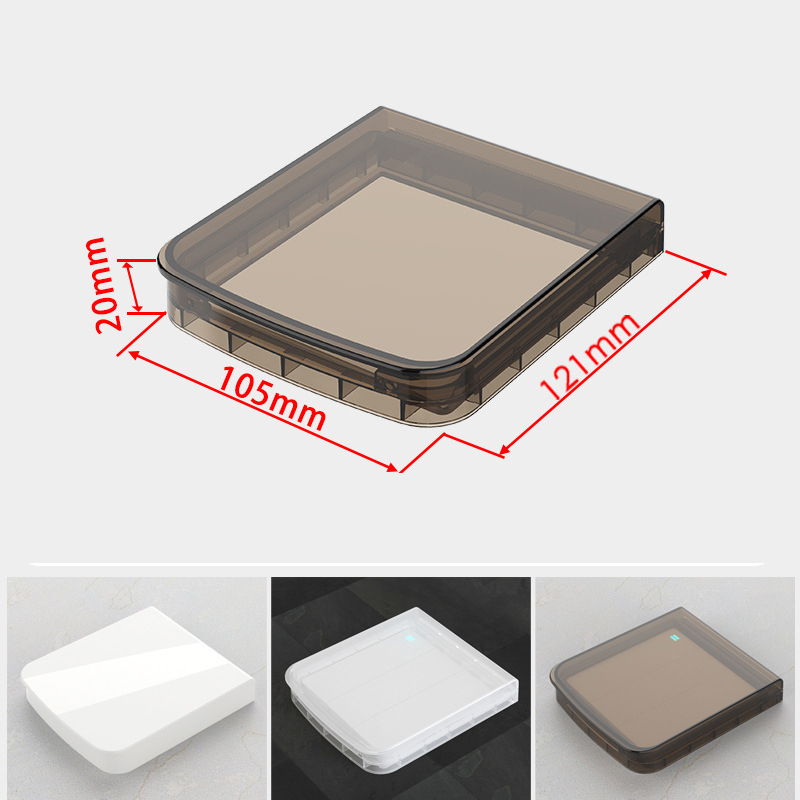 20mm

105mm

121mm