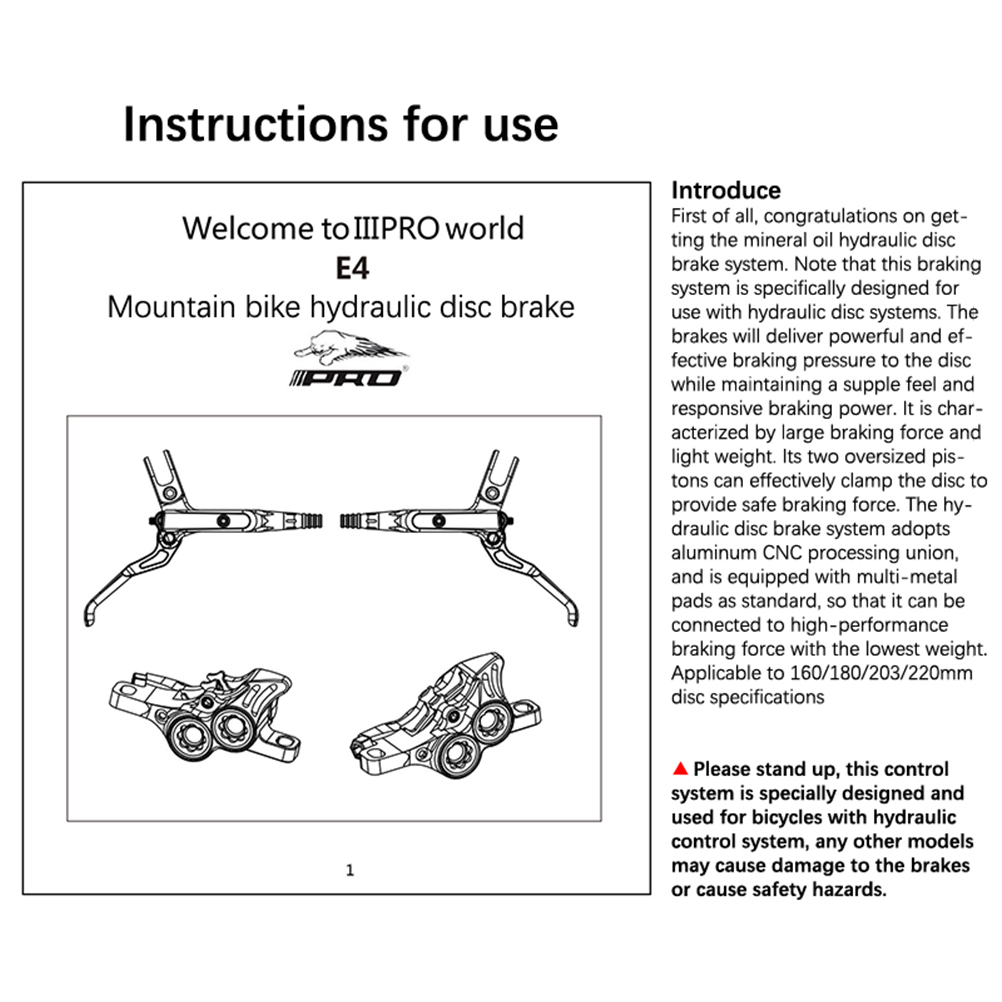 Instructions for use

Welcome to IIIPRO world
E4
Mountain bike hydraulic disc brake

IIIPRO

1

Introduce
First of all, congratulations on getting the mineral oil hydraulic disc brake system. Note that this braking system is specifically designed for use with hydraulic disc systems. The brakes will deliver powerful and effective braking pressure to the disc while maintaining a supple feel and responsive braking power. It is characterized by large braking force and light weight. Its two oversized pistons can effectively clamp the disc to provide safe braking force. The hydraulic disc brake system adopts aluminum CNC processing union, and is equipped with multi-metal pads as standard, so that it can be connected to high-performance braking force with the lowest weight. Applicable to 160/180/203/220mm disc specifications

▲ Please stand up, this control system is specially designed and used for bicycles with hydraulic control system, any other models may cause damage to the brakes or cause safety hazards.