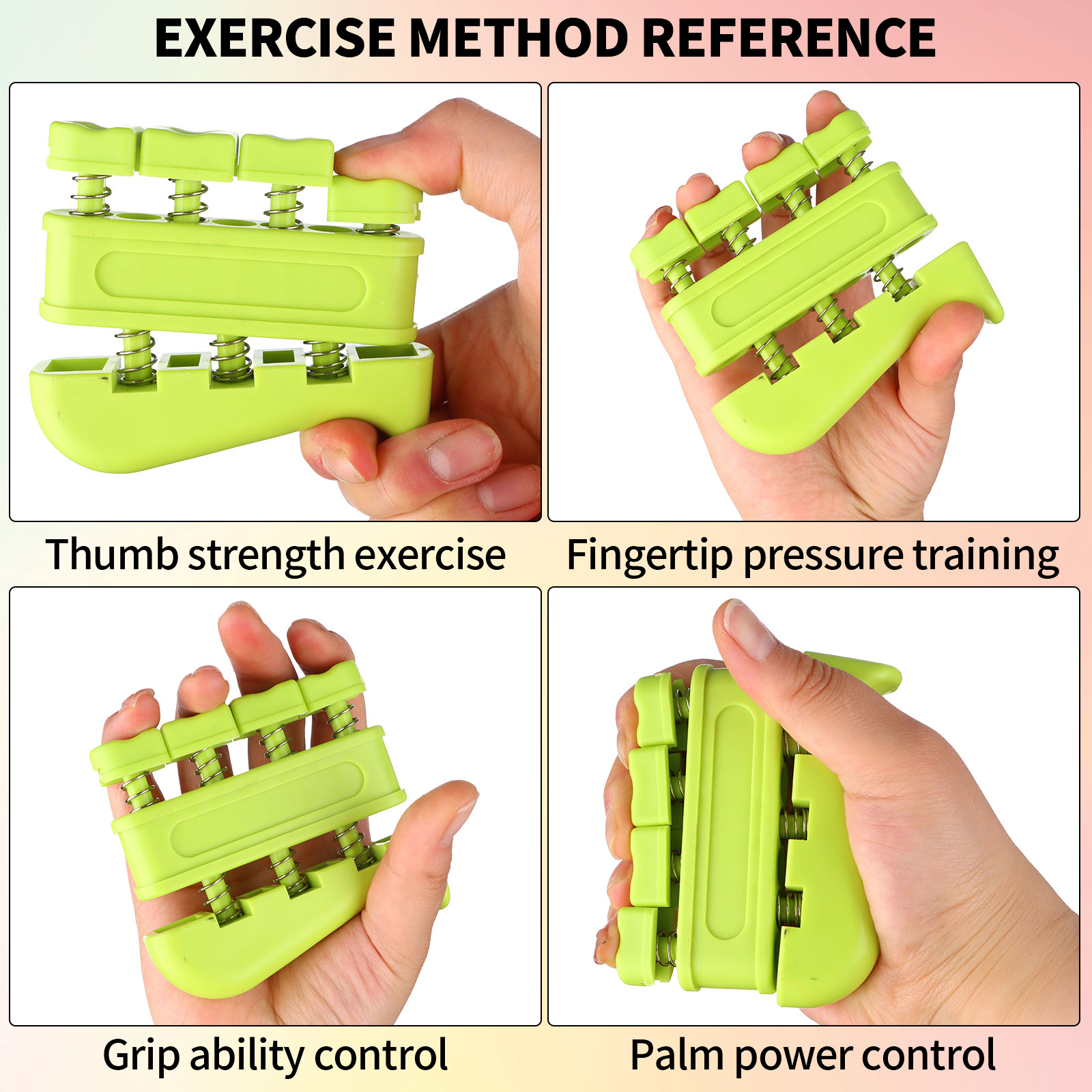 EXERCISE METHOD REFERENCE

Thumb strength exercise

Fingertip pressure training

Grip ability control

Palm power control