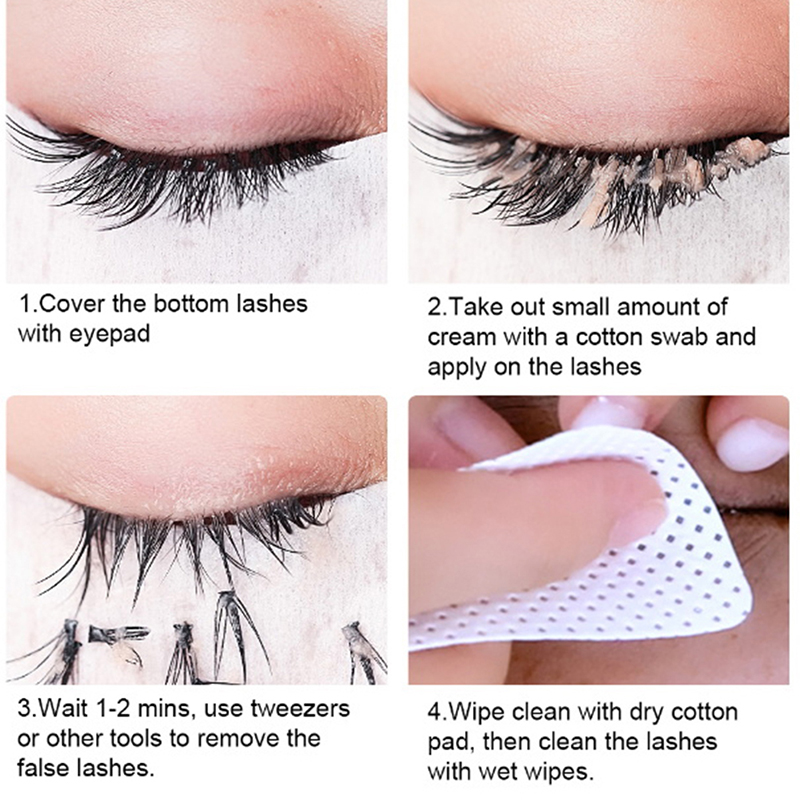 1.Cover the bottom lashes with eyepad

2.Take out small amount of cream with a cotton swab and apply on the lashes

3.Wait 1-2 mins, use tweezers or other tools to remove the false lashes.

4.Wipe clean with dry cotton pad, then clean the lashes with wet wipes.