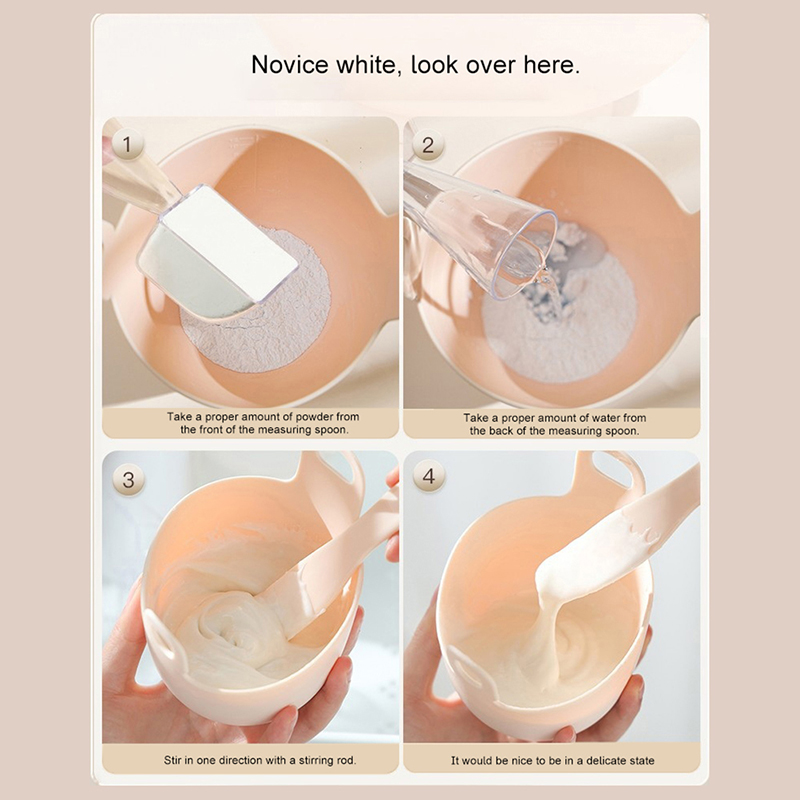 Novice white, look over here.

1

Take a proper amount of powder from the front of the measuring spoon.

2

Take a proper amount of water from the back of the measuring spoon.

3

Stir in one direction with a stirring rod.

4

It would be nice to be in a delicate state