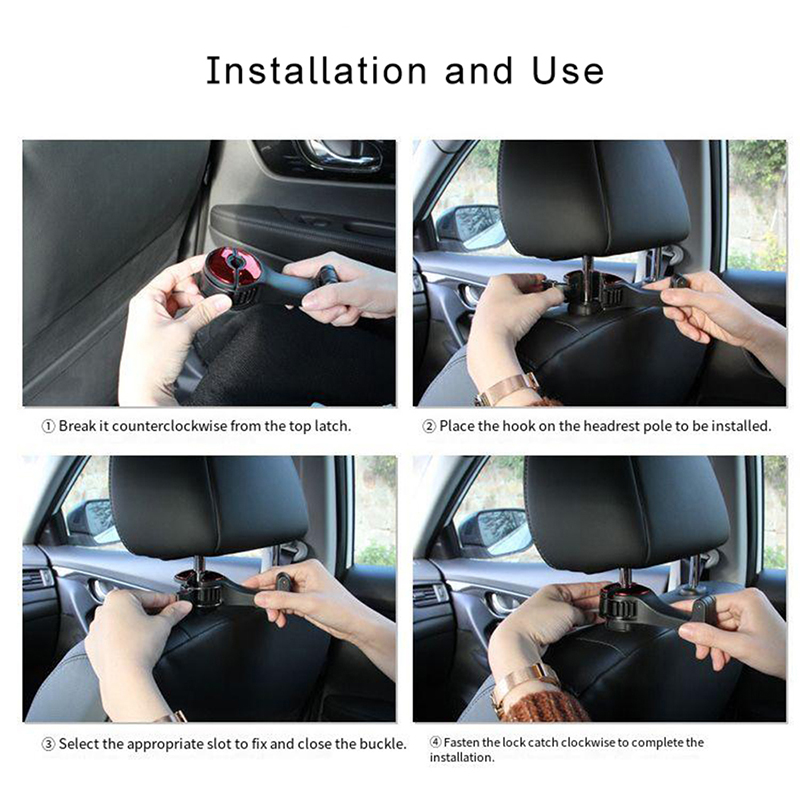 Installation and Use

① Break it counterclockwise from the top latch.

② Place the hook on the headrest pole to be installed.

③ Select the appropriate slot to fix and close the buckle.

④ Fasten the lock catch clockwise to complete the installation.