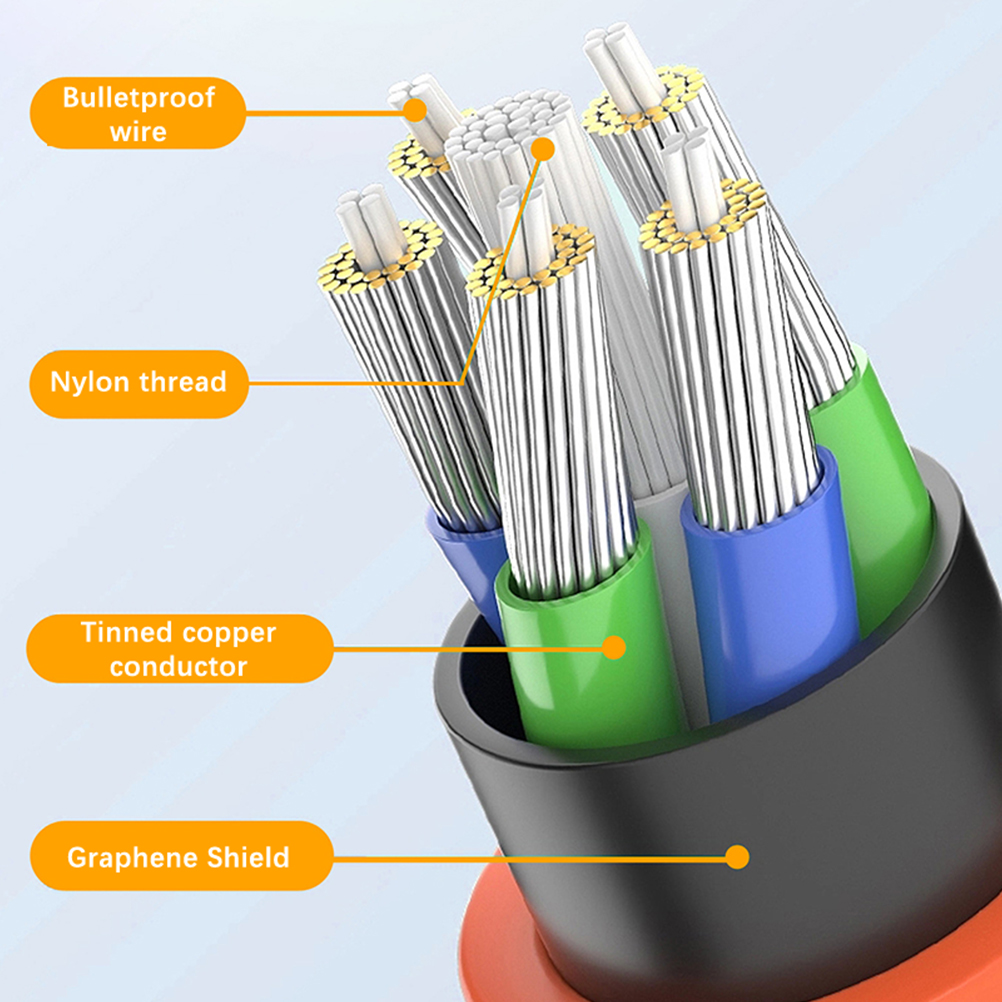 Bulletproof wire

Nylon thread

Tinned copper conductor

Graphene Shield