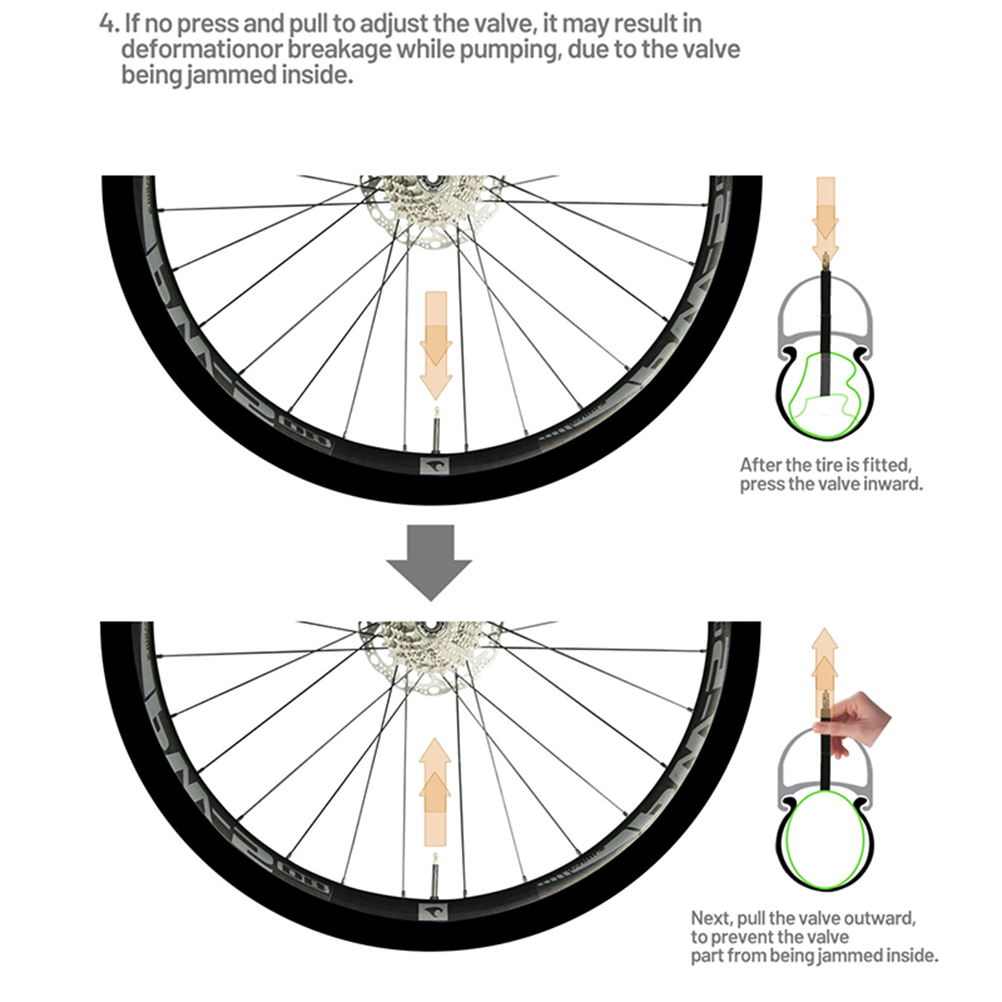 4. If no press and pull to adjust the valve, it may result in deformationor breakage while pumping, due to the valve being jammed inside.

After the tire is fitted, press the valve inward.

Next, pull the valve outward, to prevent the valve part from being jammed inside.