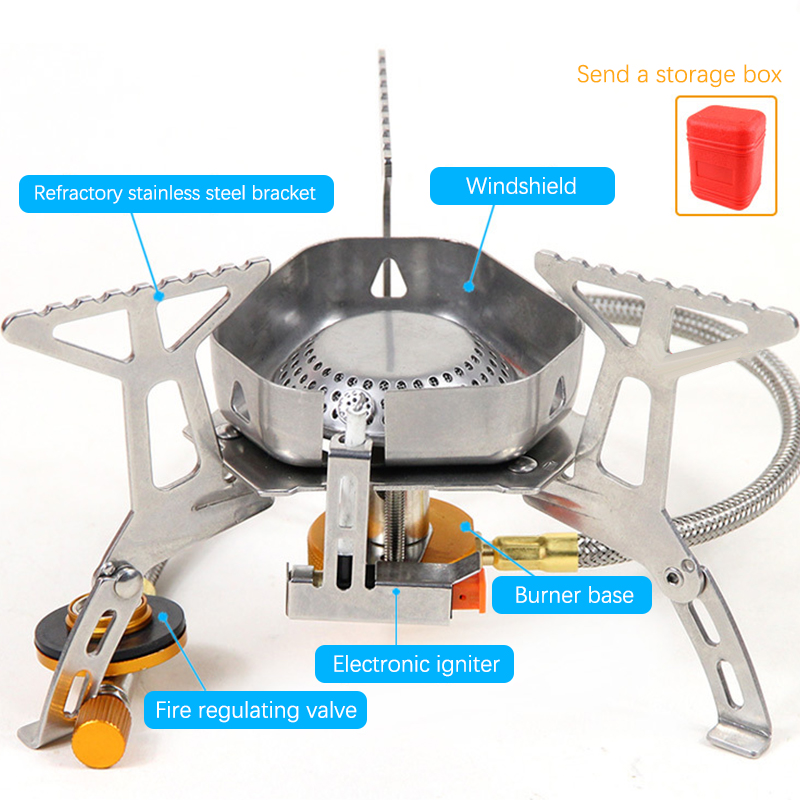 Send a storage box

Refractory stainless steel bracket

Windshield

Burner base

Electronic igniter

Fire regulating valve