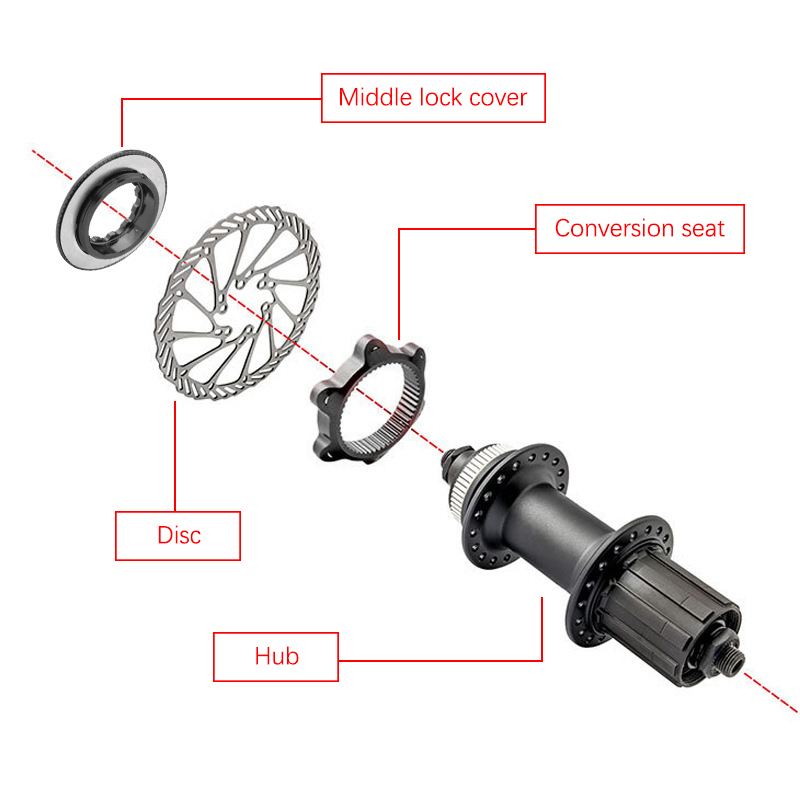 Middle lock cover

Conversion seat

Disc

Hub