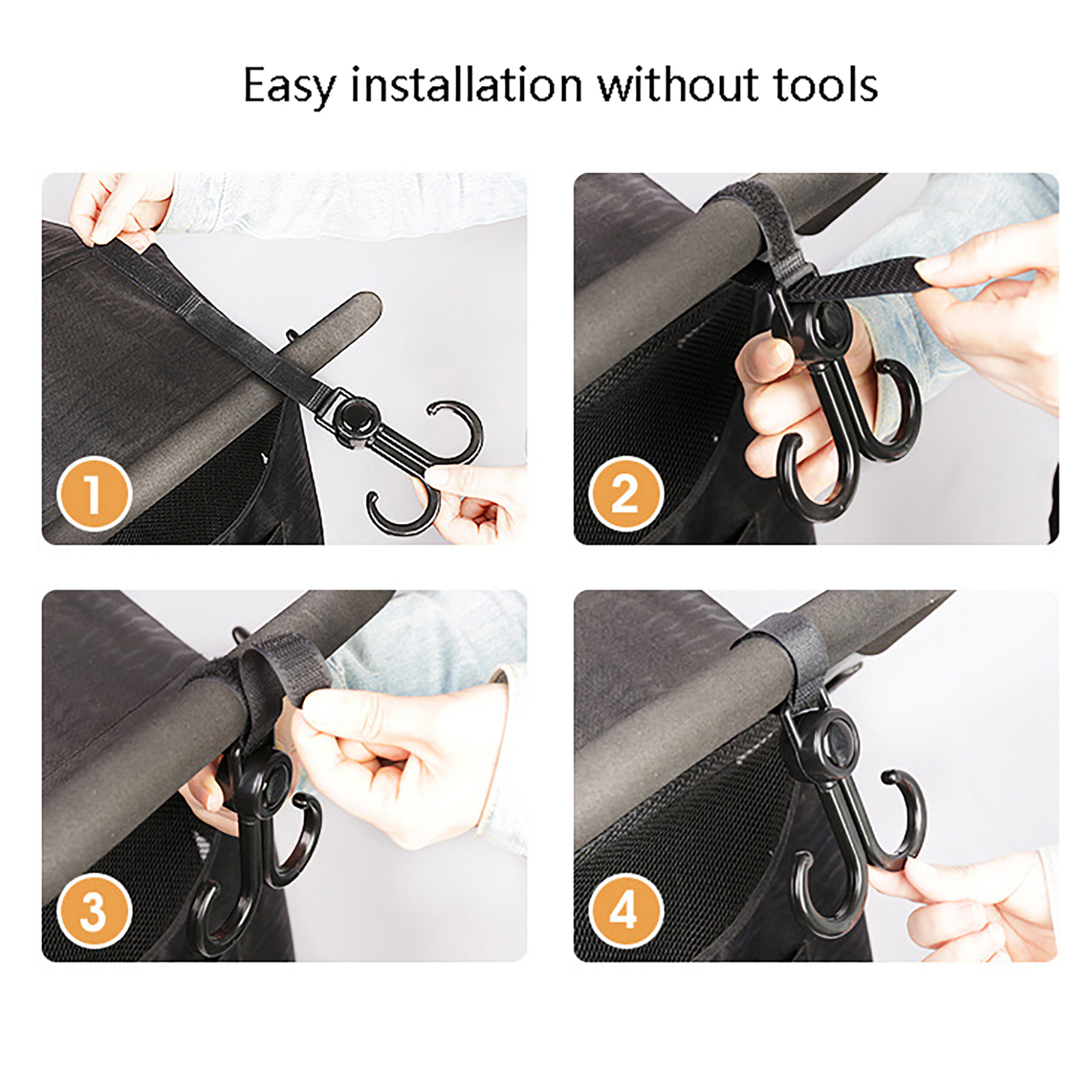 Easy installation without tools

1

2

3

4