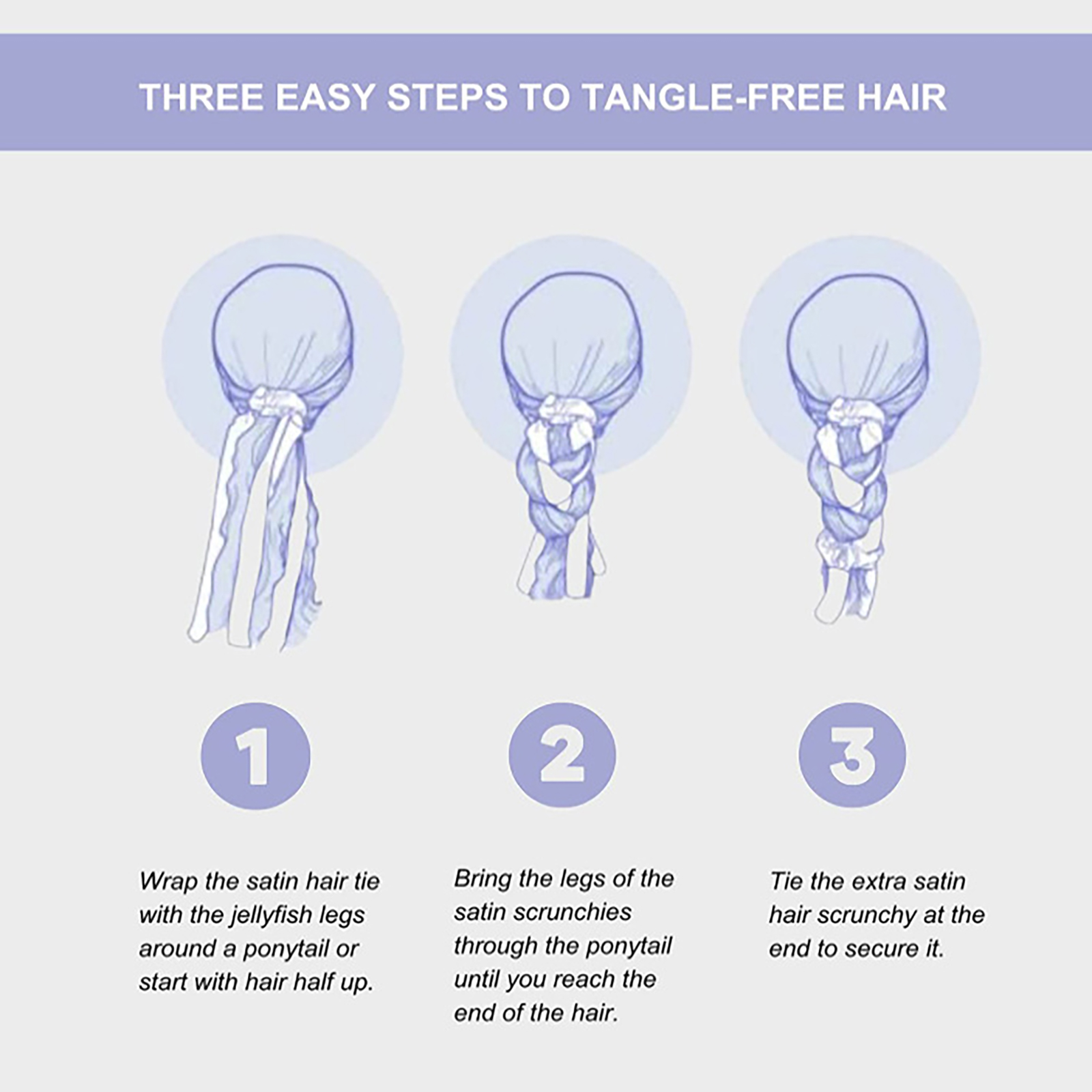 THREE EASY STEPS TO TANGLE-FREE HAIR

1

Wrap the satin hair tie with the jellyfish legs around a ponytail or start with hair half up.

2

Bring the legs of the satin scrunchies through the ponytail until you reach the end of the hair.

3

Tie the extra satin hair scrunchy at the end to secure it.