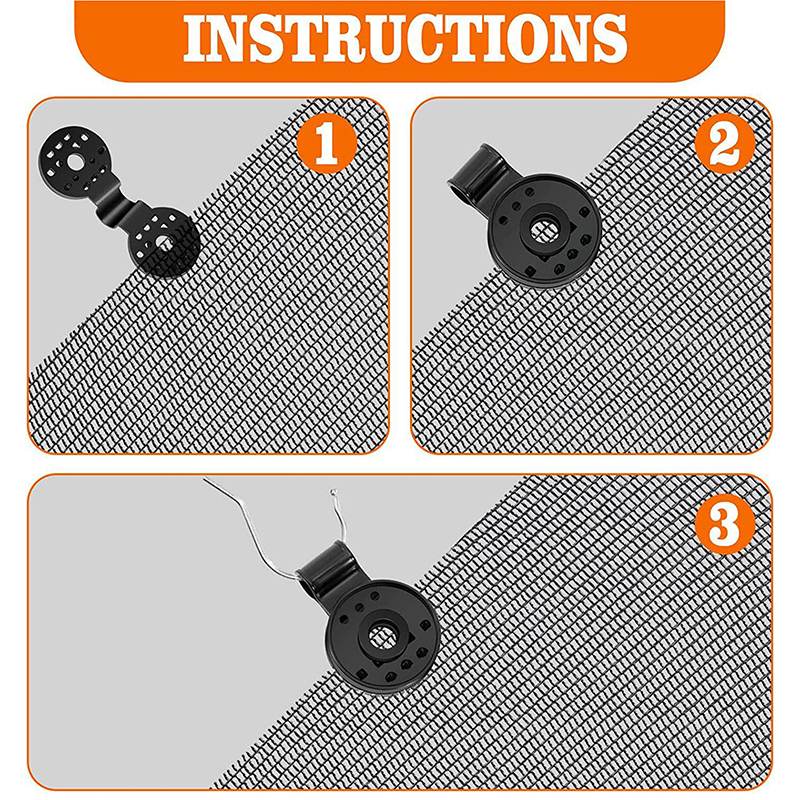 INSTRUCTIONS

1

2

3