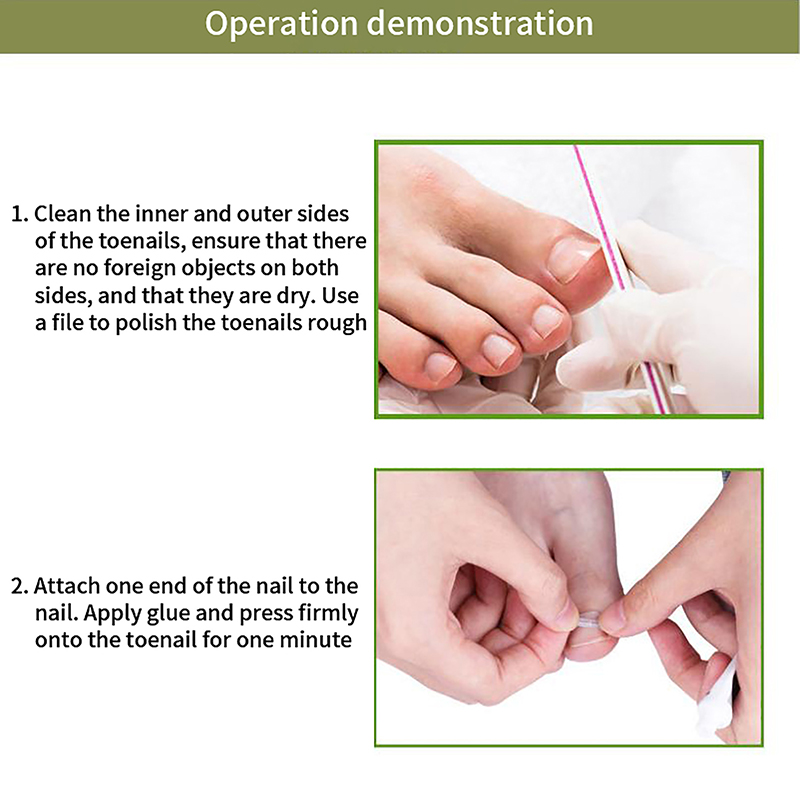 Operation demonstration

1. Clean the inner and outer sides of the toenails, ensure that there are no foreign objects on both sides, and that they are dry. Use a file to polish the toenails rough

2. Attach one end of the nail to the nail. Apply glue and press firmly onto the toenail for one minute