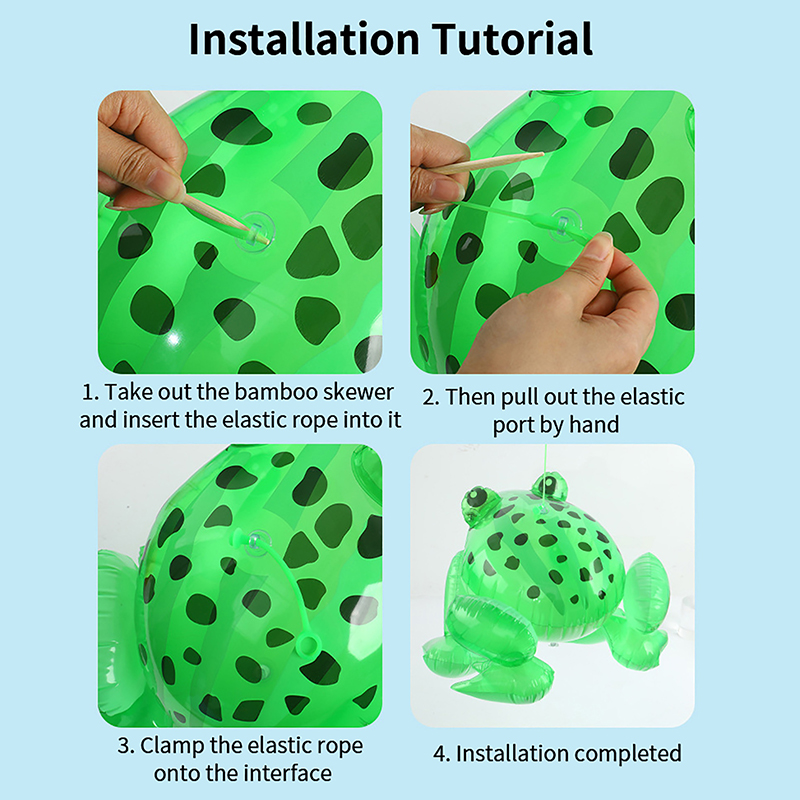 Installation Tutorial

1. Take out the bamboo skewer and insert the elastic rope into it

2. Then pull out the elastic port by hand

3. Clamp the elastic rope onto the interface

4. Installation completed