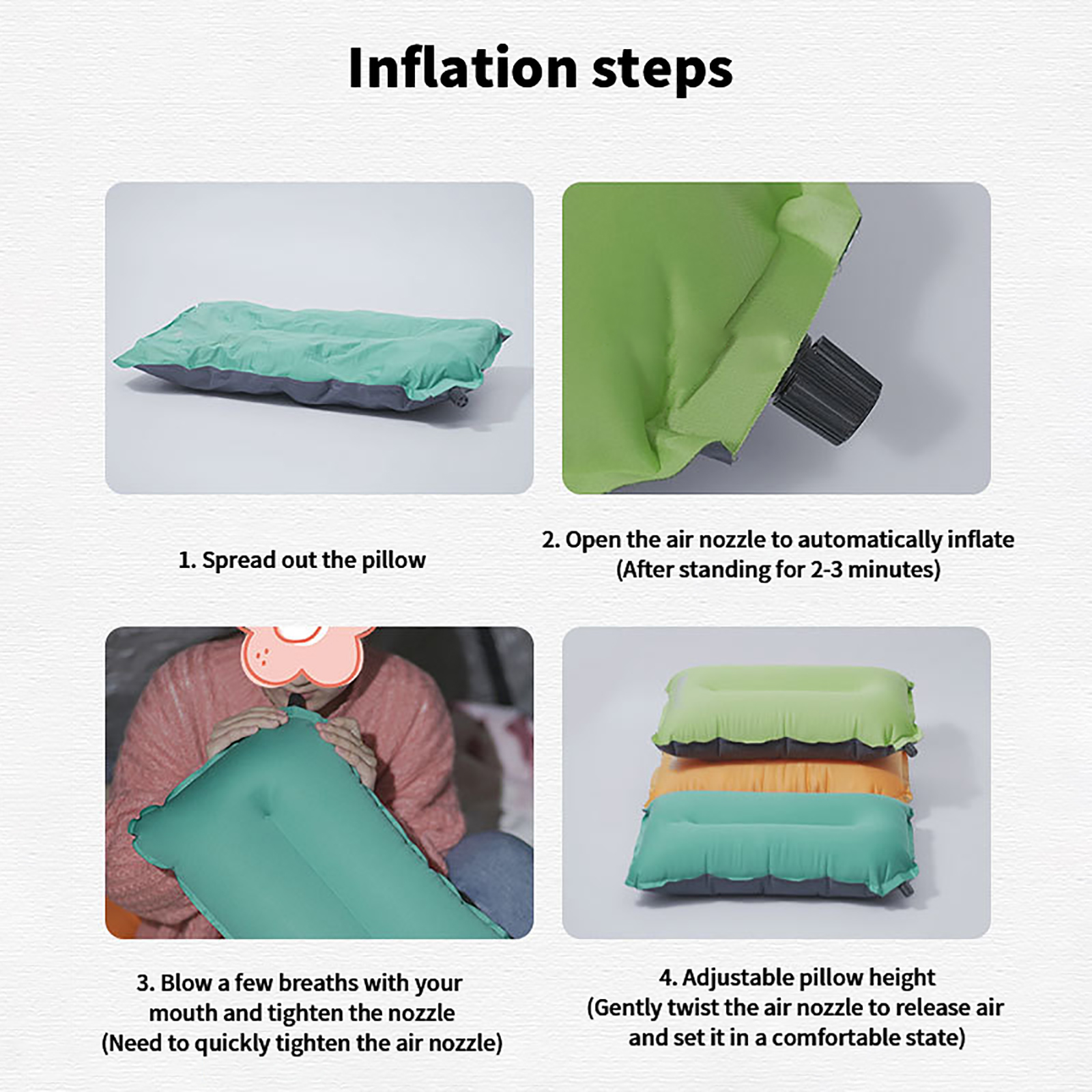 Inflation steps

1. Spread out the pillow

2. Open the air nozzle to automatically inflate
(After standing for 2-3 minutes)

3. Blow a few breaths with your mouth and tighten the nozzle
(Need to quickly tighten the air nozzle)

4. Adjustable pillow height
(Gently twist the air nozzle to release air and set it in a comfortable state)