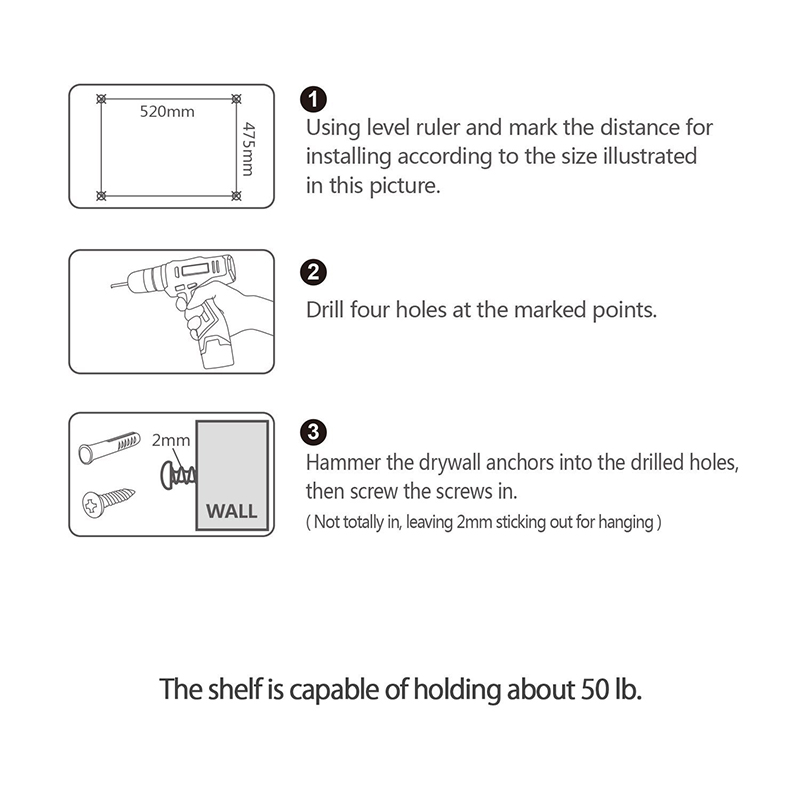 520mm

475mm

1
Using level ruler and mark the distance for installing according to the size illustrated in this picture.

2
Drill four holes at the marked points.

2mm

WALL

3
Hammer the drywall anchors into the drilled holes, then screw the screws in.
( Not totally in, leaving 2mm sticking out for hanging )

The shelf is capable of holding about 50 lb.