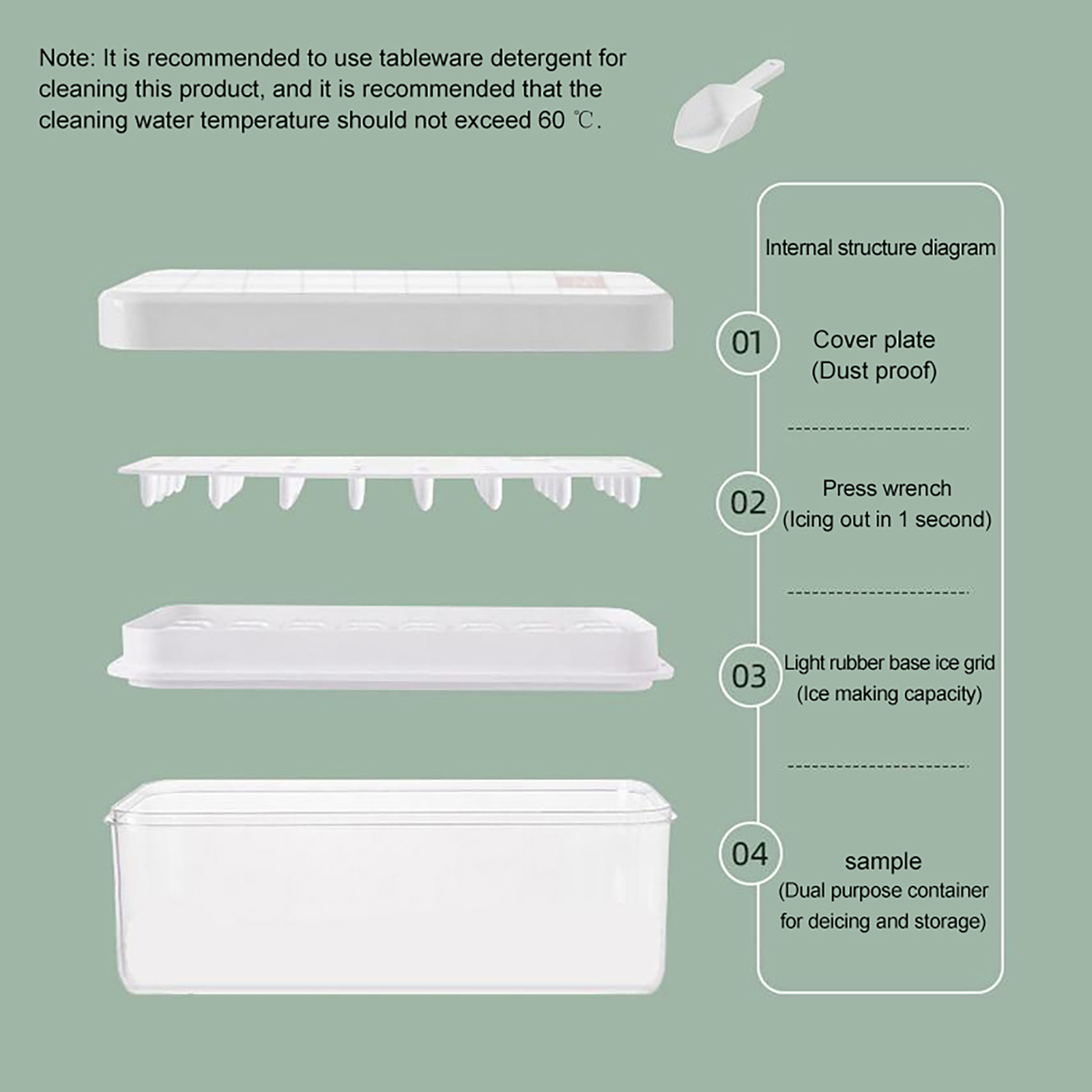 Note: It is recommended to use tableware detergent for cleaning this product, and it is recommended that the cleaning water temperature should not exceed 60 ℃.

Internal structure diagram

01 Cover plate (Dust proof)

02 Press wrench (Icing out in 1 second)

03 Light rubber base ice grid (Ice making capacity)

04 sample (Dual purpose container for deicing and storage)