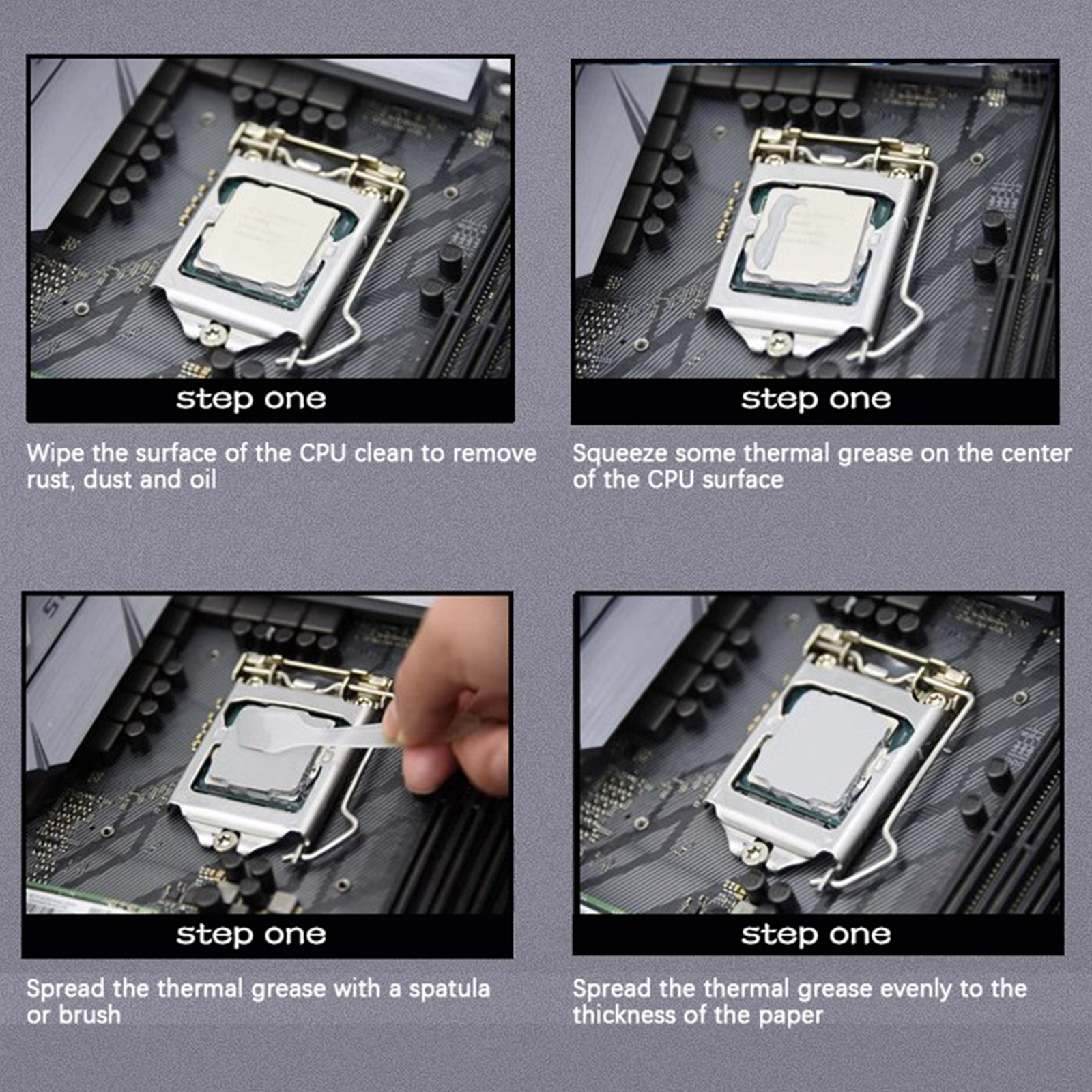 step one

Wipe the surface of the CPU clean to remove rust, dust and oil

step one

Squeeze some thermal grease on the center of the CPU surface

step one

Spread the thermal grease with a spatula or brush

step one

Spread the thermal grease evenly to the thickness of the paper