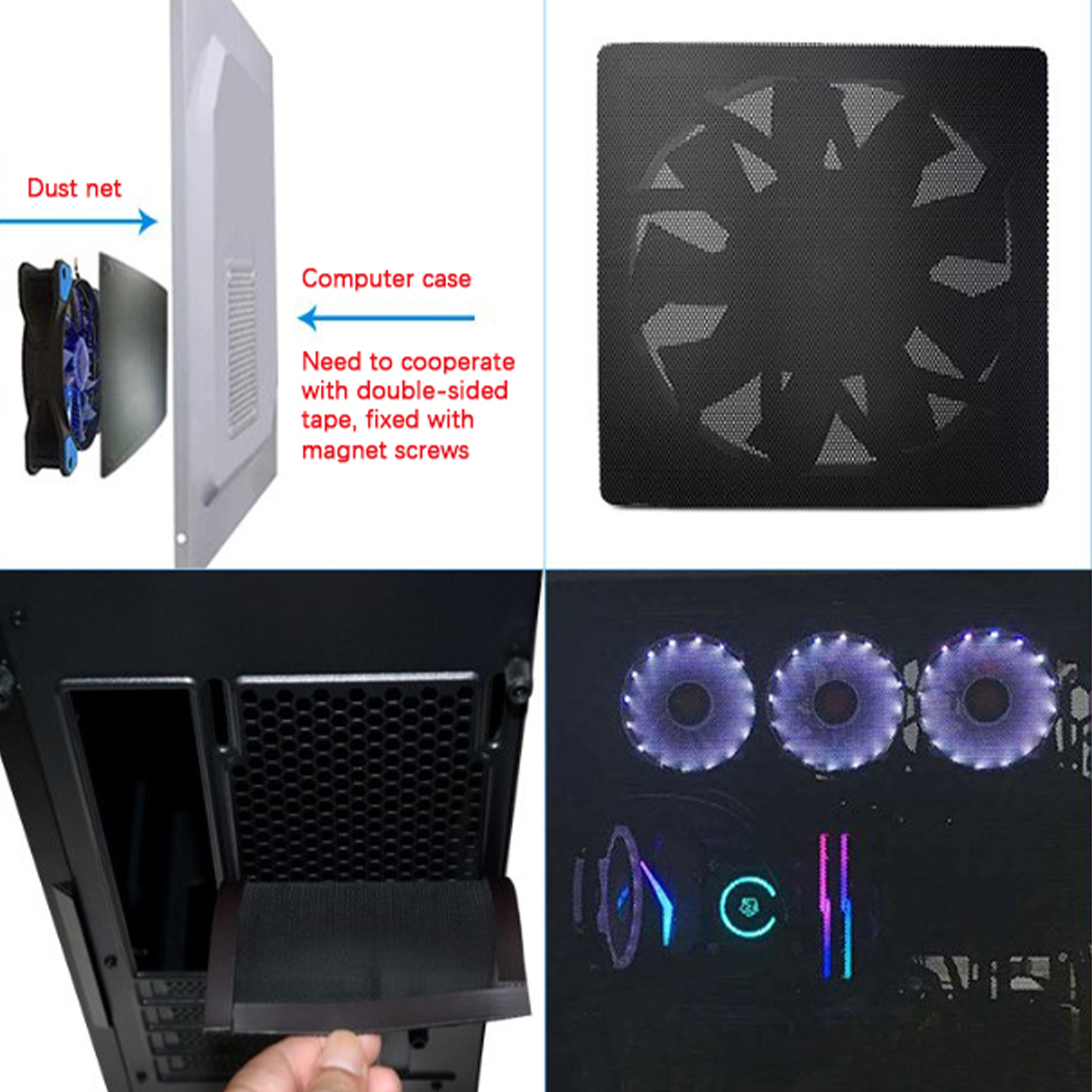 Dust net

Computer case

Need to cooperate with double-sided tape, fixed with magnet screws