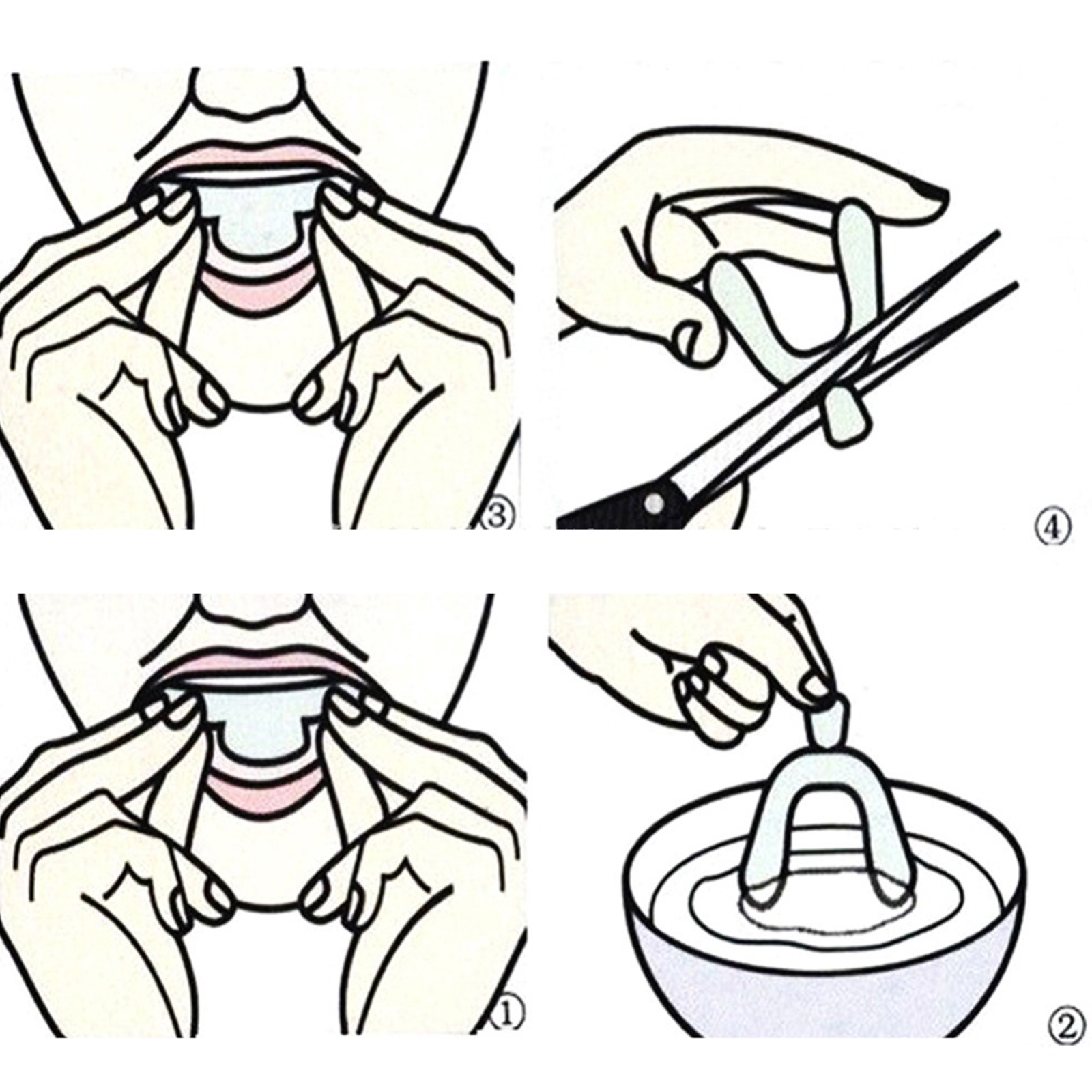 ③

④

①

②