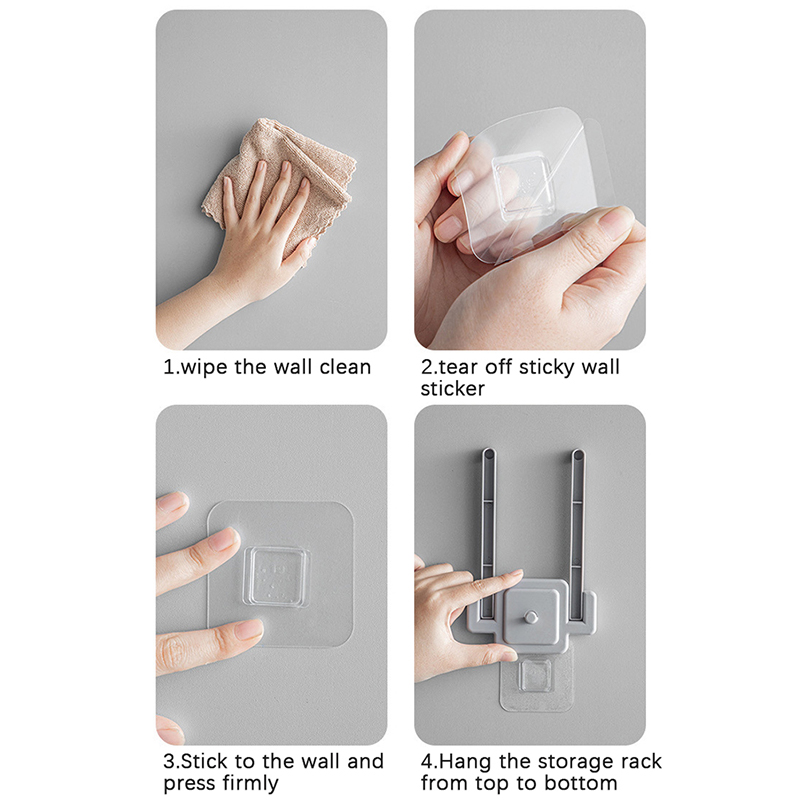 1.wipe the wall clean

2.tear off sticky wall sticker

3.Stick to the wall and press firmly

4.Hang the storage rack from top to bottom