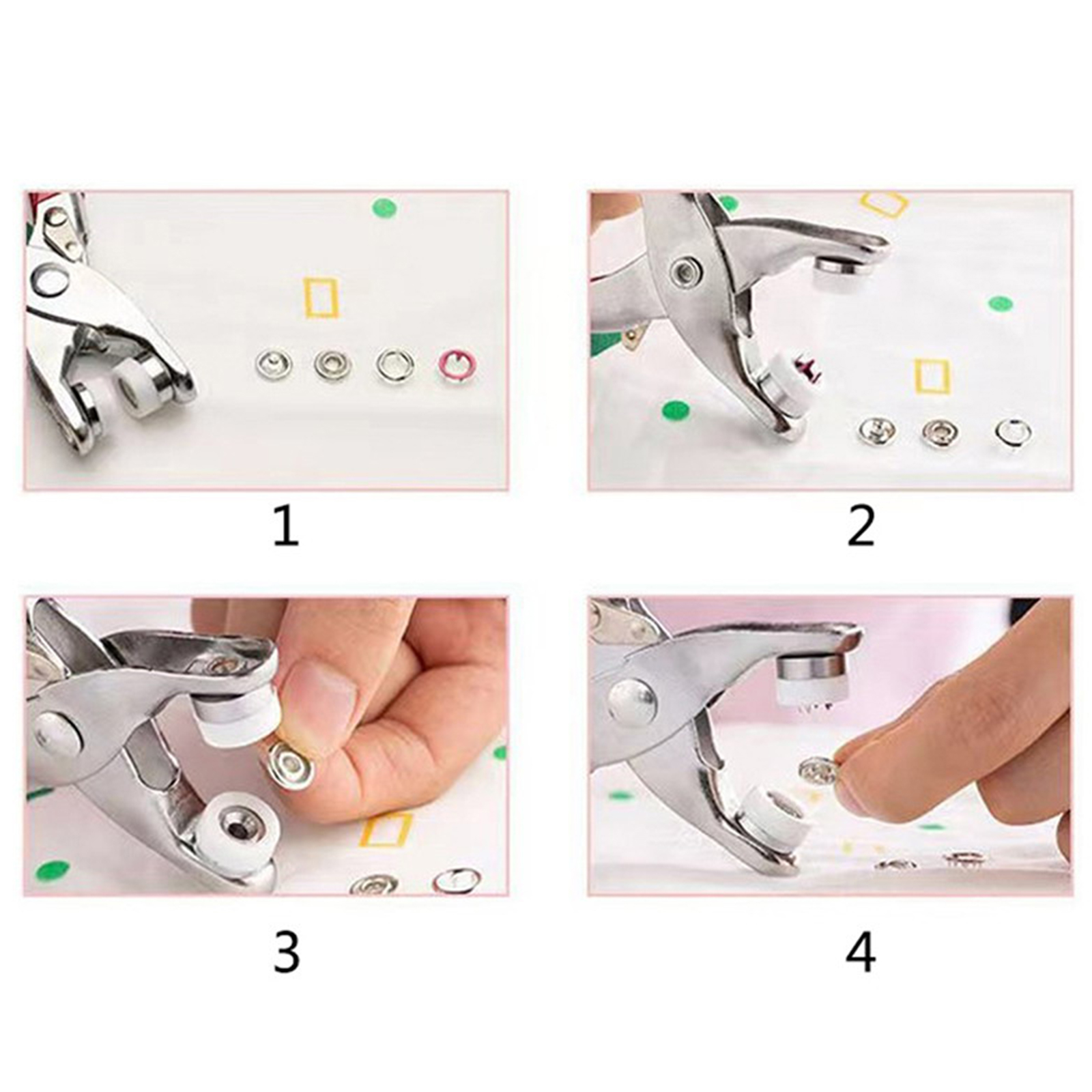 1

2

3

4