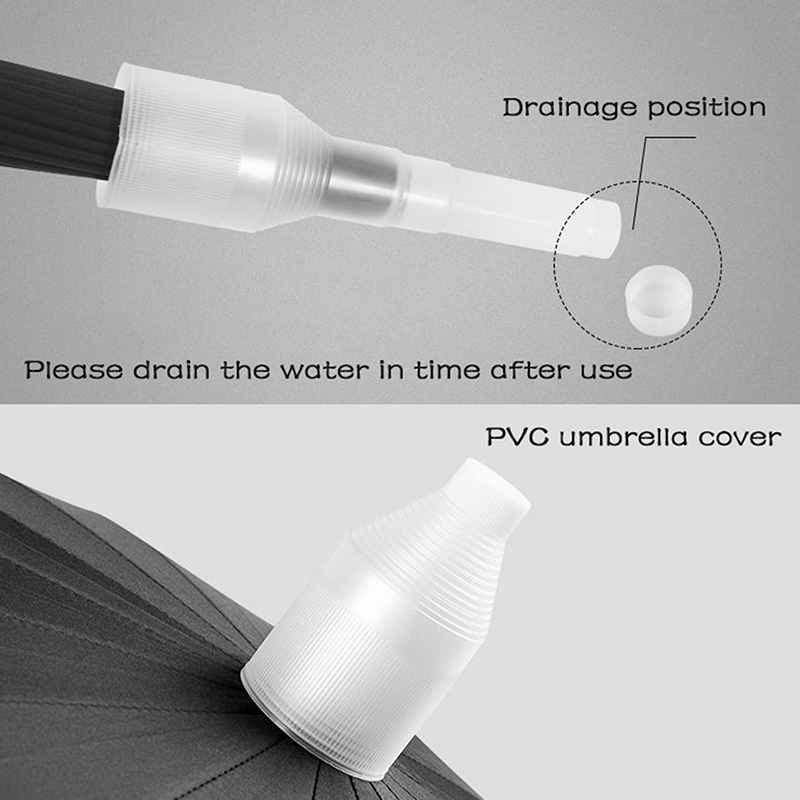 Drainage position

Please drain the water in time after use

PVC umbrella cover