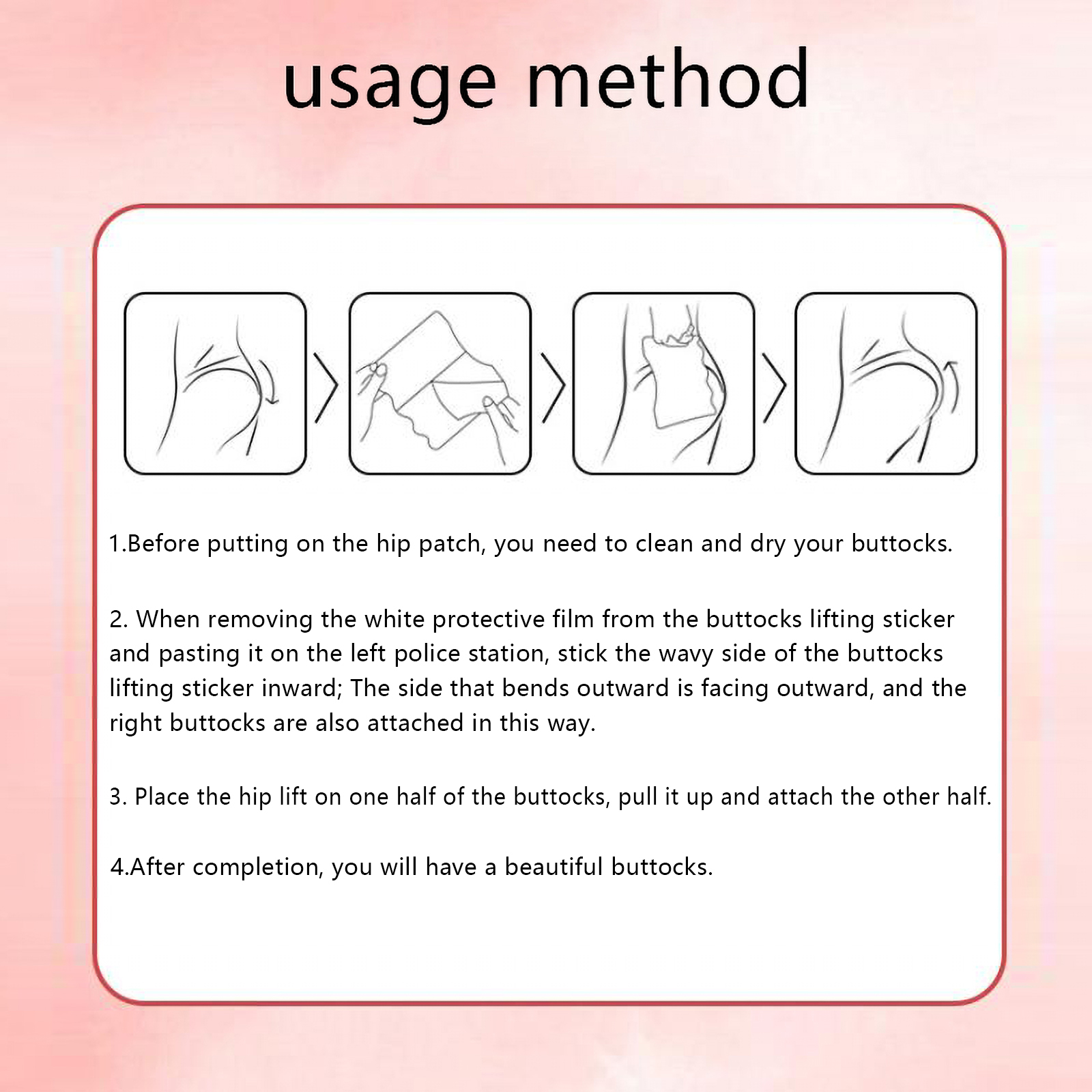 usage method

1.Before putting on the hip patch, you need to clean and dry your buttocks.

2. When removing the white protective film from the buttocks lifting sticker and pasting it on the left police station, stick the wavy side of the buttocks lifting sticker inward; The side that bends outward is facing outward, and the right buttocks are also attached in this way.

3. Place the hip lift on one half of the buttocks, pull it up and attach the other half.

4.After completion, you will have a beautiful buttocks.