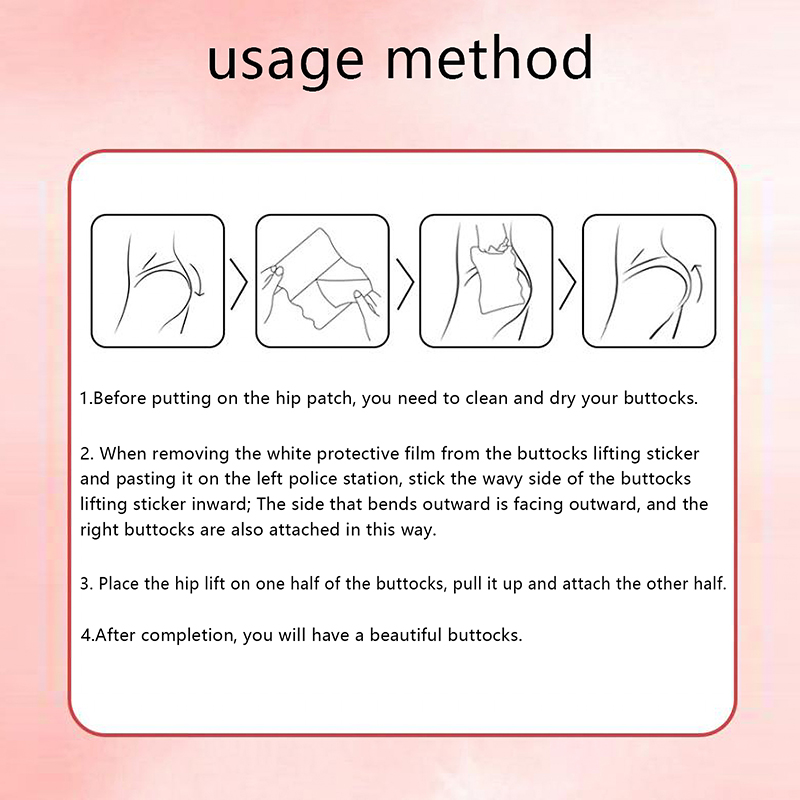 usage method

1.Before putting on the hip patch, you need to clean and dry your buttocks.

2. When removing the white protective film from the buttocks lifting sticker and pasting it on the left police station, stick the wavy side of the buttocks lifting sticker inward; The side that bends outward is facing outward, and the right buttocks are also attached in this way.

3. Place the hip lift on one half of the buttocks, pull it up and attach the other half.

4.After completion, you will have a beautiful buttocks.