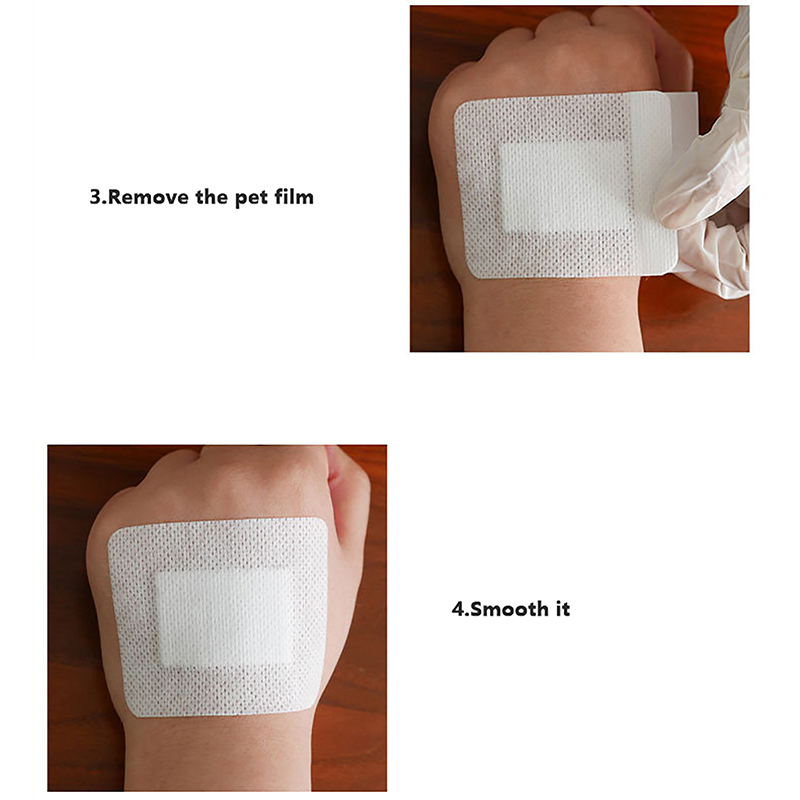 3.Remove the pet film

4.Smooth it