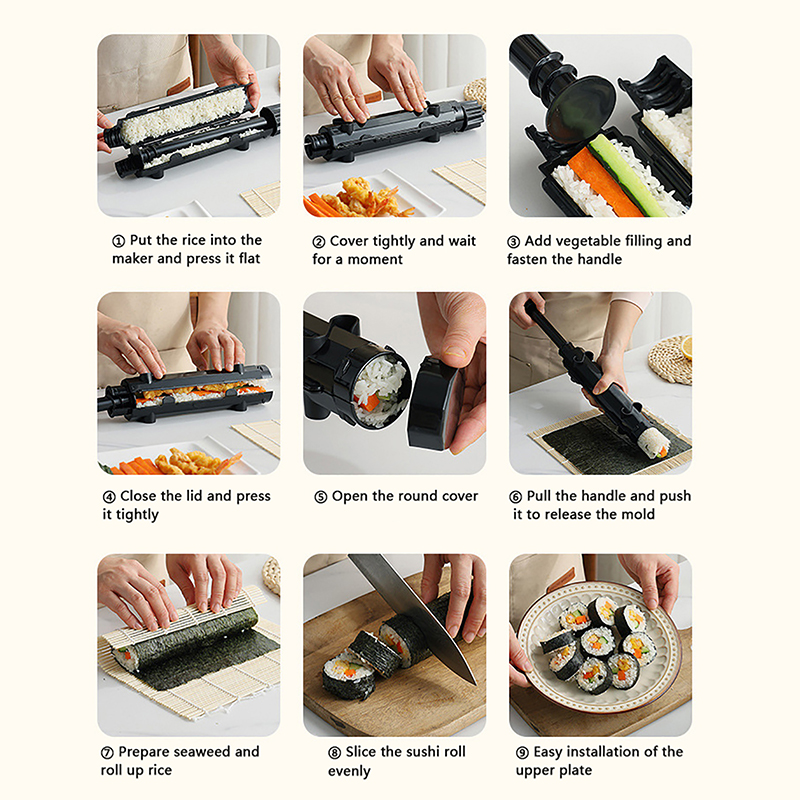 ① Put the rice into the maker and press it flat

② Cover tightly and wait for a moment

③ Add vegetable filling and fasten the handle

④ Close the lid and press it tightly

⑤ Open the round cover

⑥ Pull the handle and push it to release the mold

⑦ Prepare seaweed and roll up rice

⑧ Slice the sushi roll evenly

⑨ Easy installation of the upper plate