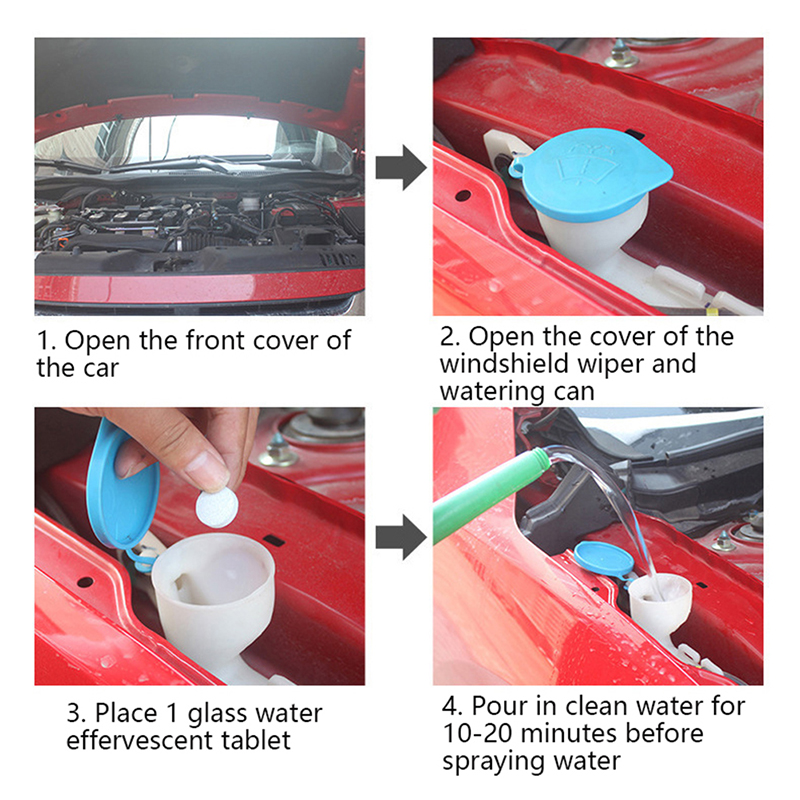 1. Open the front cover of the car

2. Open the cover of the windshield wiper and watering can

3. Place 1 glass water effervescent tablet

4. Pour in clean water for 10-20 minutes before spraying water