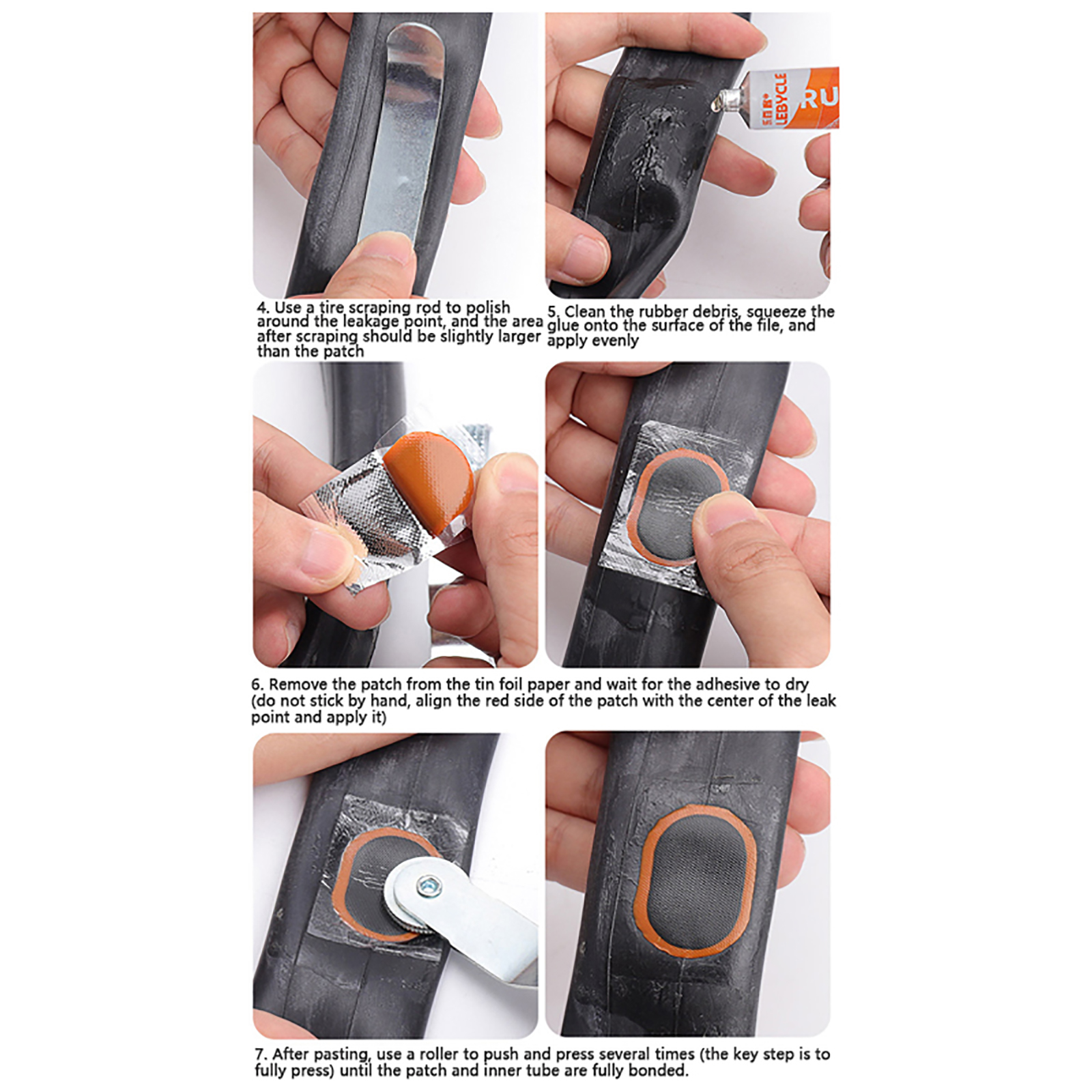 LEBYCLE RU

4. Use a tire scraping rod to polish around the leakage point, and the area after scraping should be slightly larger than the patch

5. Clean the rubber debris, squeeze the glue onto the surface of the file, and apply evenly

6. Remove the patch from the tin foil paper and wait for the adhesive to dry (do not stick by hand, align the red side of the patch with the center of the leak point and apply it)

7. After pasting, use a roller to push and press several times (the key step is to fully press) until the patch and inner tube are fully bonded.