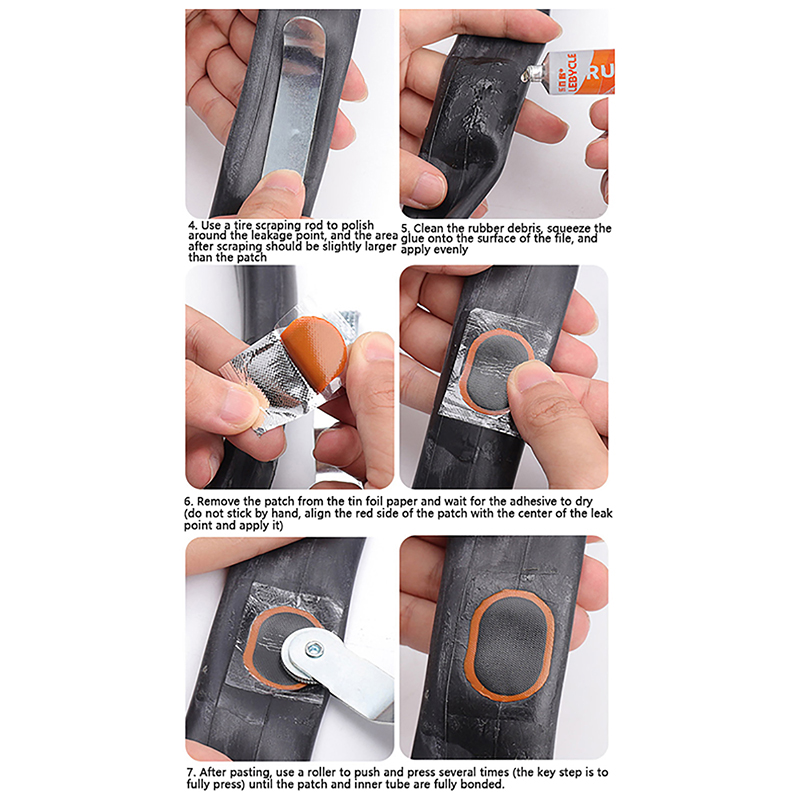 LEBYCLE RU

4. Use a tire scraping rod to polish around the leakage point, and the area after scraping should be slightly larger than the patch

5. Clean the rubber debris, squeeze the glue onto the surface of the file, and apply evenly

6. Remove the patch from the tin foil paper and wait for the adhesive to dry (do not stick by hand, align the red side of the patch with the center of the leak point and apply it)

7. After pasting, use a roller to push and press several times (the key step is to fully press) until the patch and inner tube are fully bonded.