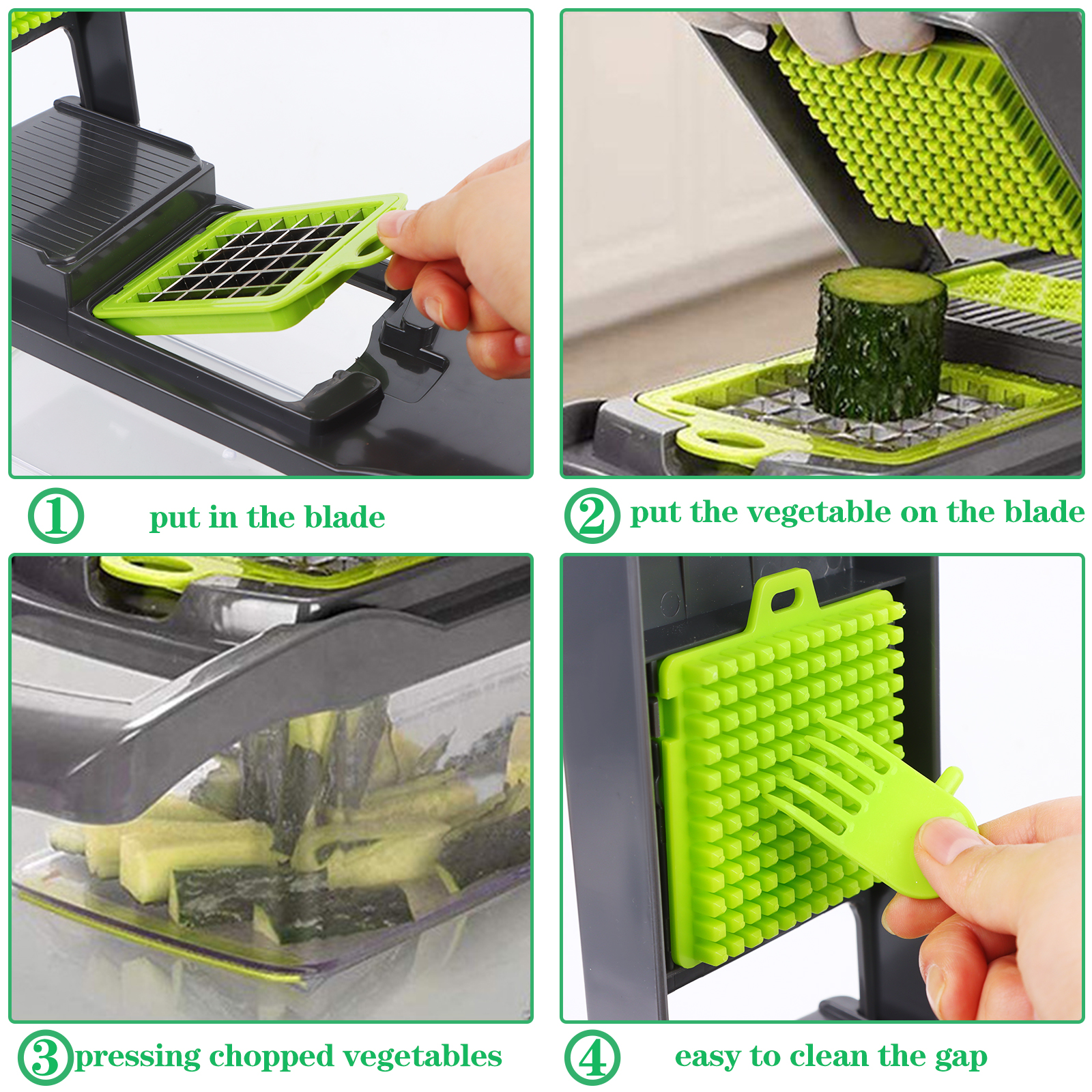 ① put in the blade

② put the vegetable on the blade

③ pressing chopped vegetables

④ easy to clean the gap